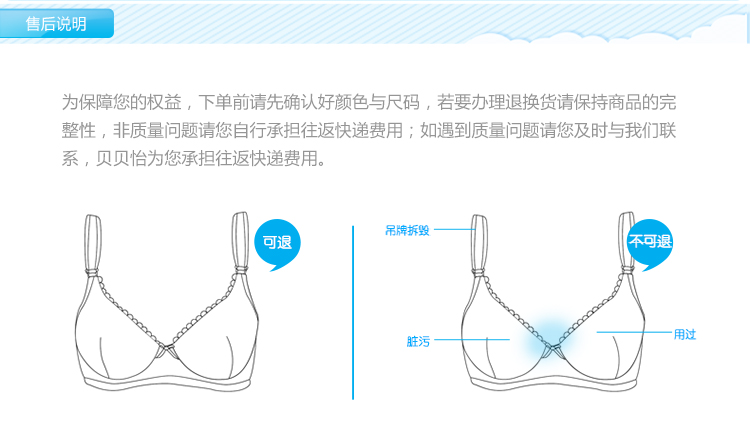 售后说明

为保障您的权益，下单前请先确认好颜色与尺码，若要办理退换货请保持商品的完整性，非质量问题请您自行承担往返快递费用；如遇到质量问题请您及时与我们联系，贝贝怡为您承担往返快递费用。

可退

吊牌拆毁

不可退

脏污

用过