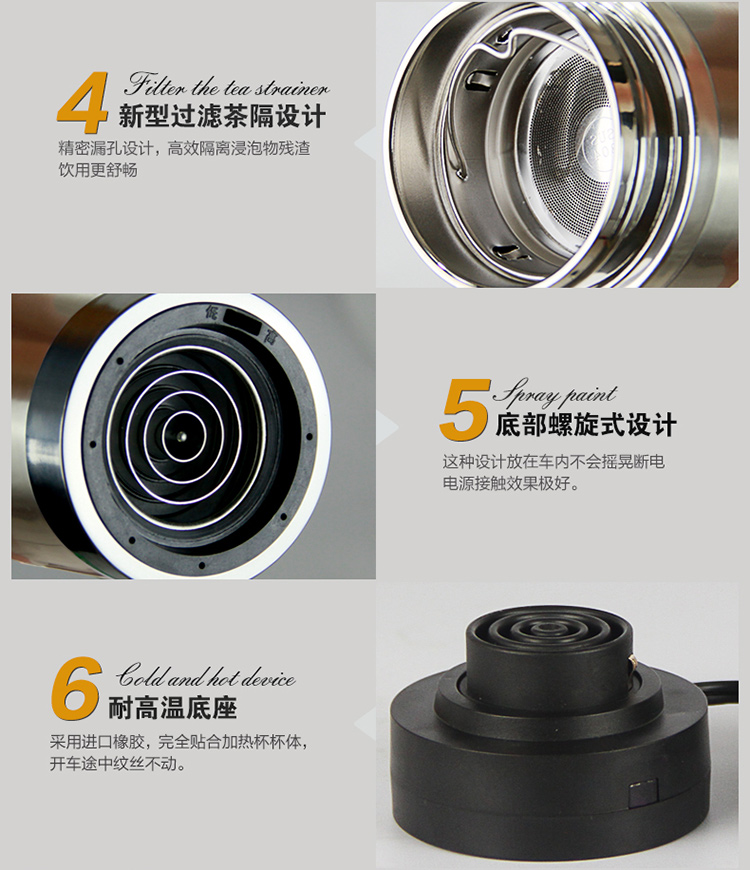 4 Filter the tea strainer
新型过滤茶隔设计

精密漏孔设计，高效隔离浸泡物残渣
饮用更舒畅

低 高

5 Spray paint
底部螺旋式设计

这种设计放在车内不会摇晃断电
电源接触效果极好。

6 Cold and hot device
耐高温底座

采用进口橡胶，完全贴合加热杯杯体，
开车途中纹丝不动。