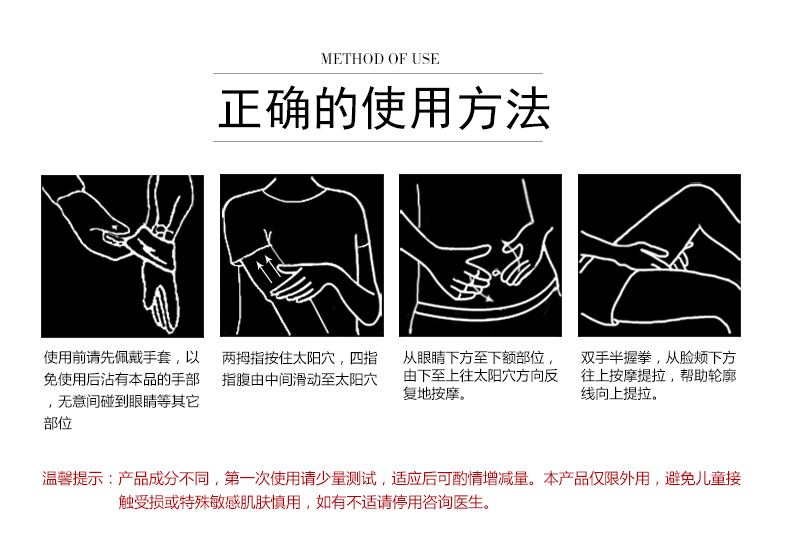 METHOD OF USE

正确的使用方法

使用前请先佩戴手套，以免使用后沾有本品的手部，无意间碰到眼睛等其它部位

两拇指按住太阳穴，四指指腹由中间滑动至太阳穴

从眼睛下方至下额部位，由下至上往太阳穴方向反复地按摩。

双手半握拳，从脸颊下方往上按摩提拉，帮助轮廓线向上提拉。

温馨提示：产品成分不同，第一次使用请少量测试，适应后可酌情增减量。本产品仅限外用，避免儿童接触受损或特殊敏感肌肤慎用，如有不适请停用咨询医生。