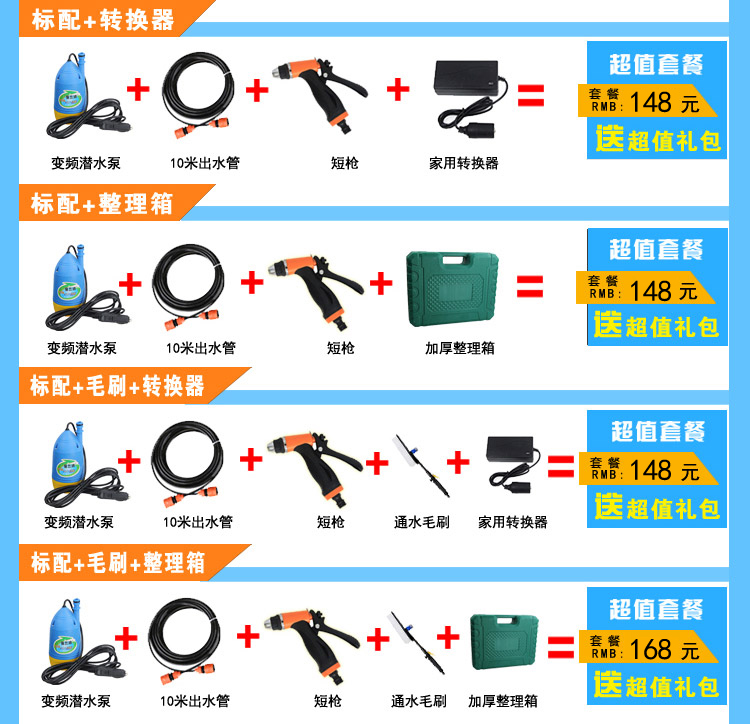 标配+转换器

+ + + =

变频潜水泵 10米出水管 短枪 家用转换器

超值套餐
套餐 RMB: 148 元
送超值礼包

标配+整理箱

+ + + =

变频潜水泵 10米出水管 短枪 加厚整理箱

超值套餐
套餐 RMB: 148 元
送超值礼包

标配+毛刷+转换器

+ + + + =

变频潜水泵 10米出水管 短枪 通水毛刷 家用转换器

超值套餐
套餐 RMB: 148 元
送超值礼包

标配+毛刷+整理箱

+ + + + =

变频潜水泵 10米出水管 短枪 通水毛刷 加厚整理箱

超值套餐
套餐 RMB: 168 元
送超值礼包