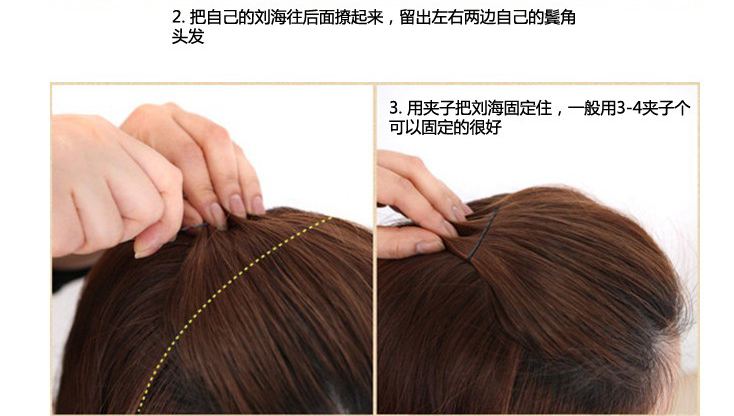 2. 把自己的刘海往后面撩起来，留出左右两边自己的鬓角头发

3. 用夹子把刘海固定住，一般用3-4夹子个可以固定的很好