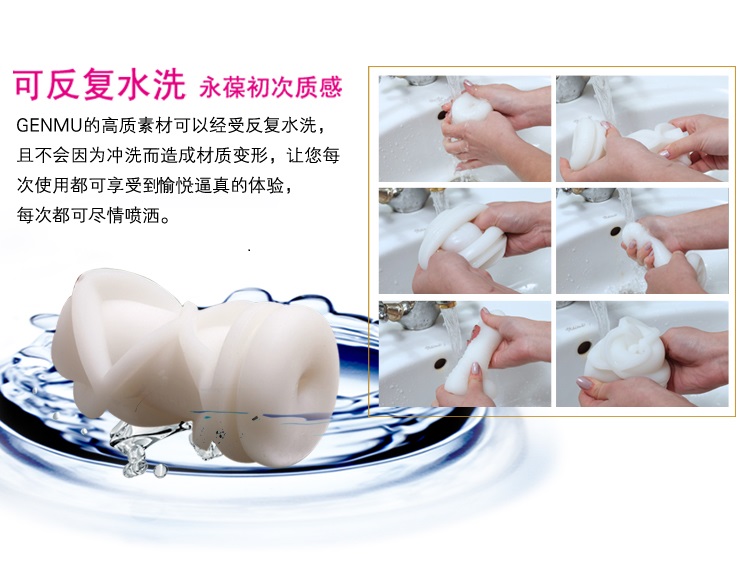 可反复水洗 永葆初次质感

GENMU的高质素材可以经受反复水洗，且不会因为冲洗而造成材质变形，让您每次使用都可享受到愉悦逼真的体验，每次都可尽情喷洒。