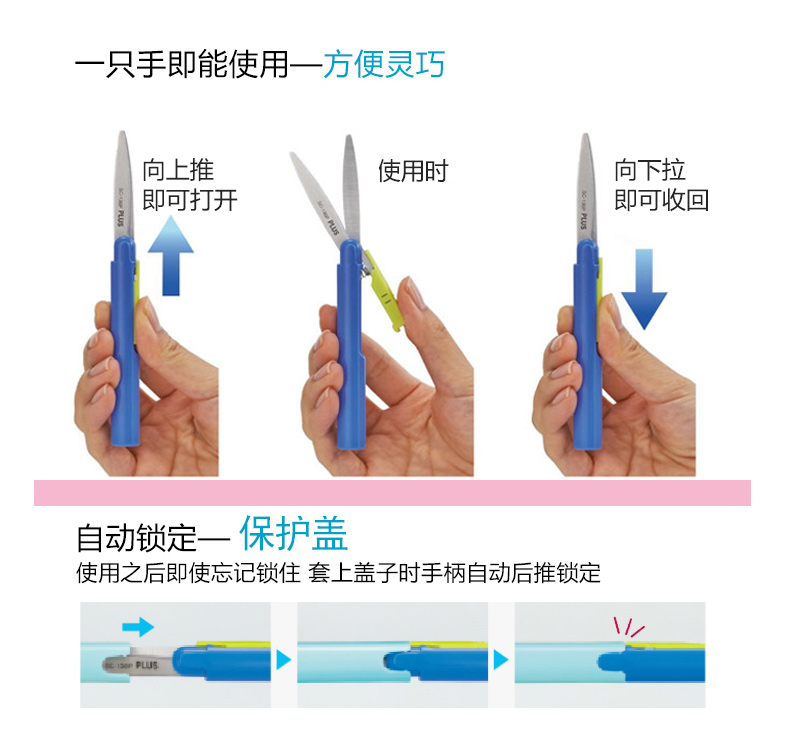 一只手即能使用—方便灵巧

向上推
即可打开

SC-130P PLUS

使用时

SC-130P PLUS

向下拉
即可收回

SC-130P PLUS

自动锁定— 保护盖
使用之后即使忘记锁住 套上盖子时手柄自动后推锁定

SC-130P PLUS