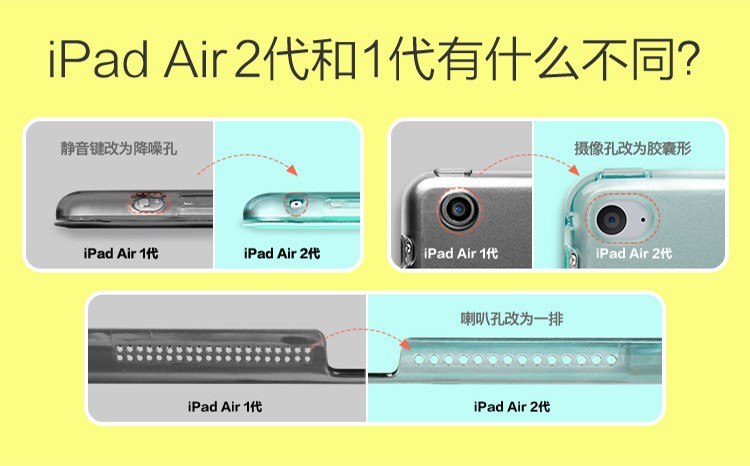 iPad Air 2代和1代有什么不同?

静音键改为降噪孔

iPad Air 1代

iPad Air 2代

摄像孔改为胶囊形

iPad Air 1代

iPad Air 2代

喇叭孔改为一排

iPad Air 1代

iPad Air 2代