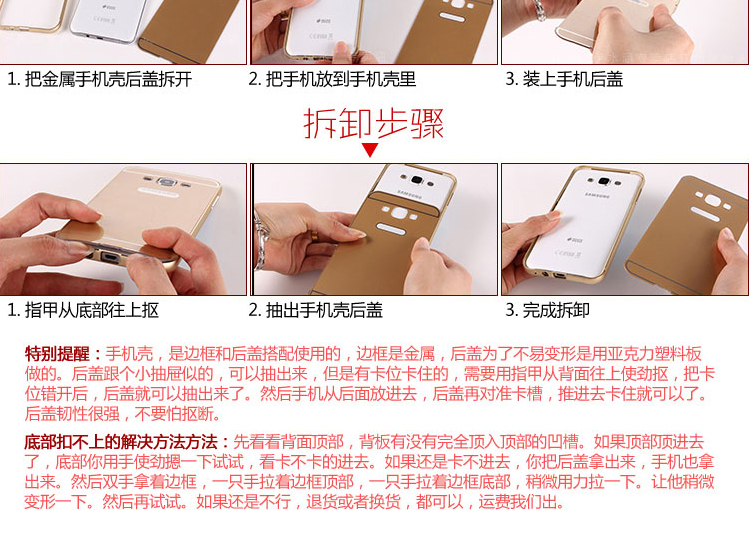 1. 把金属手机壳后盖拆开

2. 把手机放到手机壳里

3. 装上手机后盖

拆卸步骤

SAMSUNG

SAMSUNG

1. 指甲从底部往上抠

2. 抽出手机壳后盖

3. 完成拆卸

特别提醒：手机壳，是边框和后盖搭配使用的，边框是金属，后盖为了不易变形是用亚克力塑料板做的。后盖跟个小抽屉似的，可以抽出来，但是有卡位卡住的，需要用指甲从背面往上使劲抠，把卡位错开后，后盖就可以抽出来了。然后手机从后面放进去，后盖再对准卡槽，推进去卡住就可以了。后盖韧性很强，不要怕抠断。

底部扣不上的解决方法方法：先看看背面顶部，背板有没有完全顶入顶部的凹槽。如果顶部顶进去了，底部你用手使劲摁一下试试，看卡不卡的进去。如果还是卡不进去，你把后盖拿出来，手机也拿出来。然后双手拿着边框，一只手拉着边框顶部，一只手拉着边框底部，稍微用力拉一下。让他稍微变形一下。然后再试试。如果还是不行，退货或者换货，都可以，运费我们出。