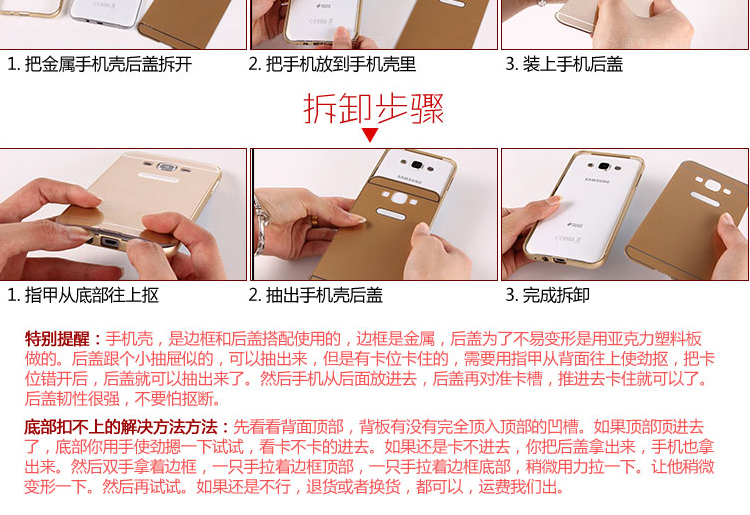 1. 把金属手机壳后盖拆开

2. 把手机放到手机壳里

3. 装上手机后盖

拆卸步骤

SAMSUNG

SAMSUNG

1. 指甲从底部往上抠

2. 抽出手机壳后盖

3. 完成拆卸

特别提醒：手机壳，是边框和后盖搭配使用的，边框是金属，后盖为了不易变形是用亚克力塑料板做的。后盖跟个小抽屉似的，可以抽出来，但是有卡位卡住的，需要用指甲从背面往上使劲抠，把卡位错开后，后盖就可以抽出来了。然后手机从后面放进去，后盖再对准卡槽，推进去卡住就可以了。后盖韧性很强，不要怕抠断。

底部扣不上的解决方法方法：先看看背面顶部，背板有没有完全顶入顶部的凹槽。如果顶部顶进去了，底部你用手使劲摁一下试试，看卡不卡的进去。如果还是卡不进去，你把后盖拿出来，手机也拿出来。然后双手拿着边框，一只手拉着边框顶部，一只手拉着边框底部，稍微用力拉一下。让他稍微变形一下。然后再试试。如果还是不行，退货或者换货，都可以，运费我们出。