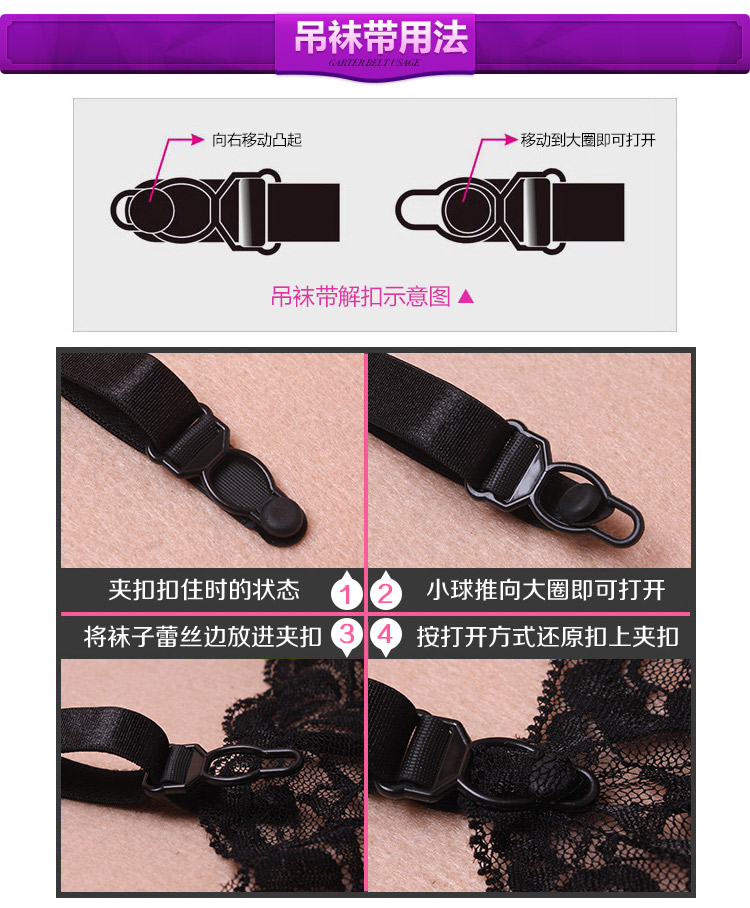 吊袜带用法
GARTER BELT USAGE

向右移动凸起

移动到大圈即可打开

吊袜带解扣示意图 ▲

夹扣扣住时的状态 1

2 小球推向大圈即可打开

将袜子蕾丝边放进夹扣 3

4 按打开方式还原扣上夹扣