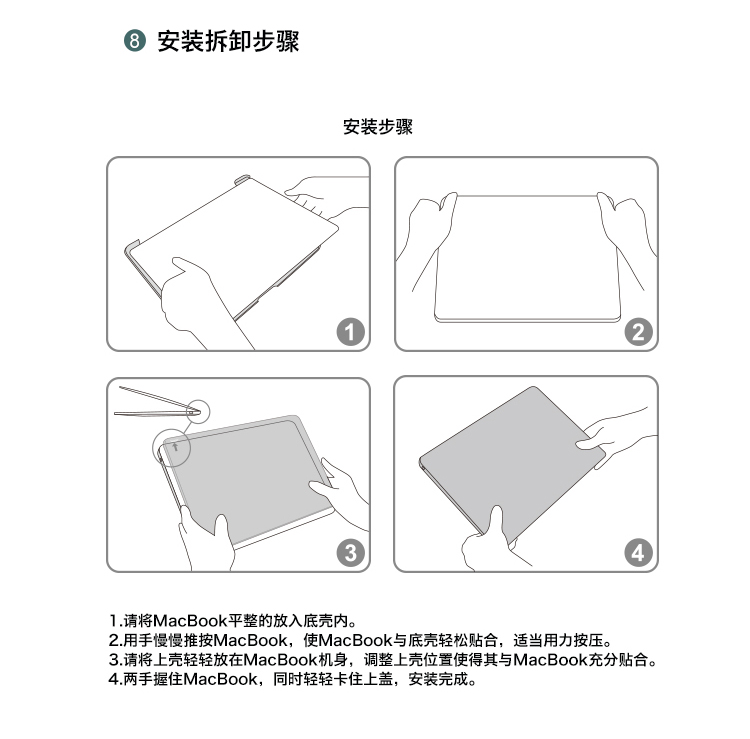 8 安装拆卸步骤

安装步骤

1

2

3

4

1.请将MacBook平整的放入底壳内。
2.用手慢慢推按MacBook，使MacBook与底壳轻松贴合，适当用力按压。
3.请将上壳轻轻放在MacBook机身，调整上壳位置使得其与MacBook充分贴合。
4.两手握住MacBook，同时轻轻卡住上盖，安装完成。