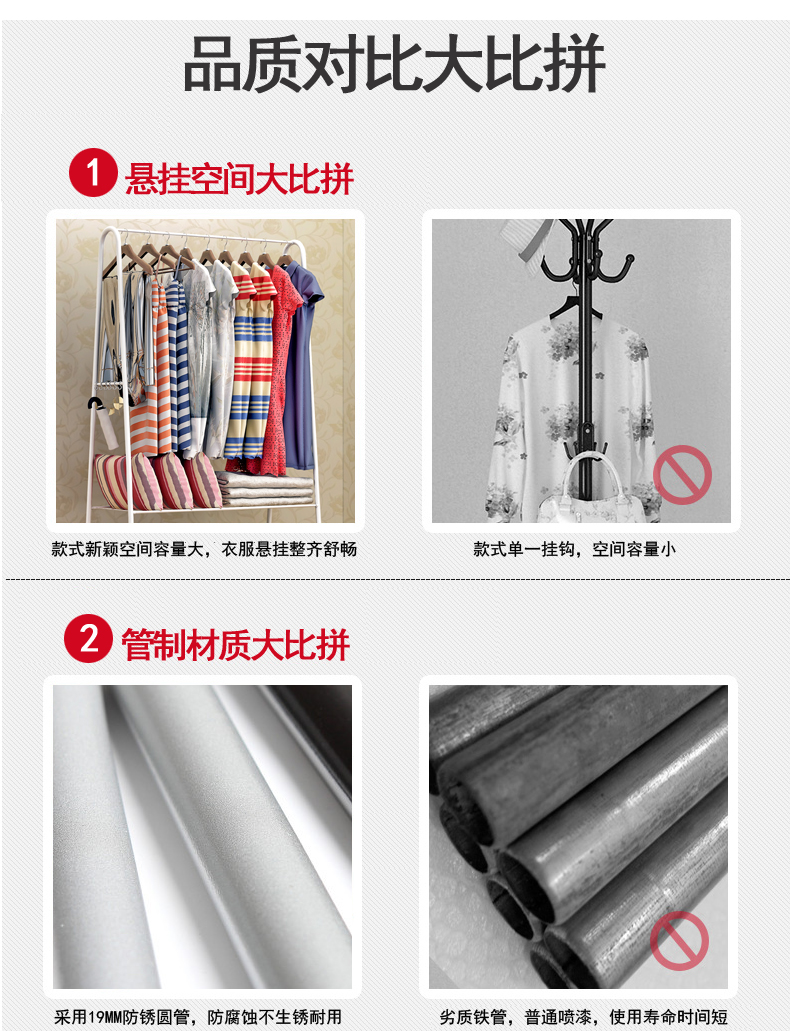 品质对比大比拼

1 悬挂空间大比拼

款式新颖空间容量大，衣服悬挂整齐舒畅

款式单一挂钩，空间容量小

2 管制材质大比拼

采用19MM防锈圆管，防腐蚀不生锈耐用

劣质铁管，普通喷漆，使用寿命时间短