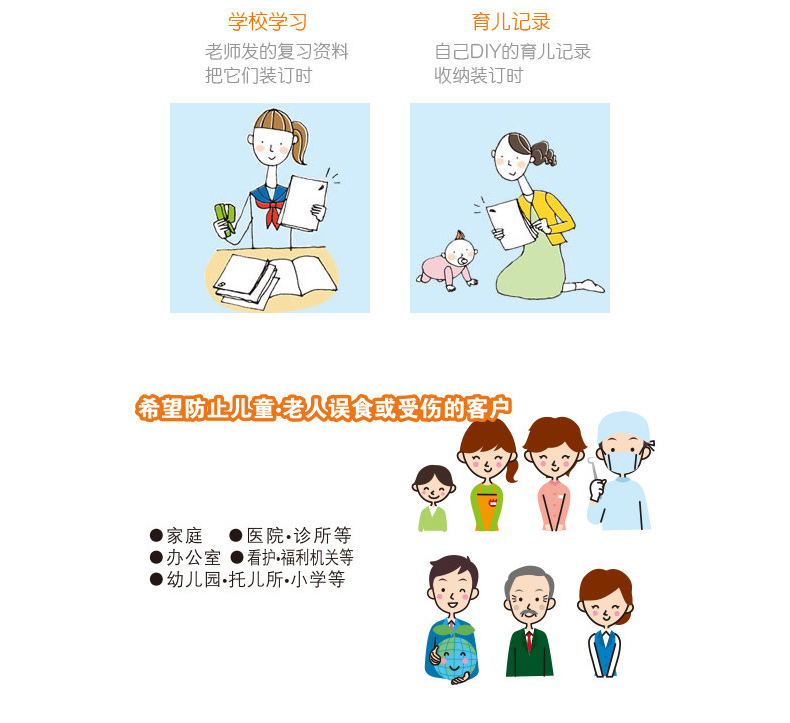 学校学习
老师发的复习资料
把它们装订时

育儿记录
自己DIY的育儿记录
收纳装订时

希望防止儿童·老人误食或受伤的客户

●家庭 ●医院·诊所等
●办公室 ●看护·福利机关等
●幼儿园·托儿所·小学等