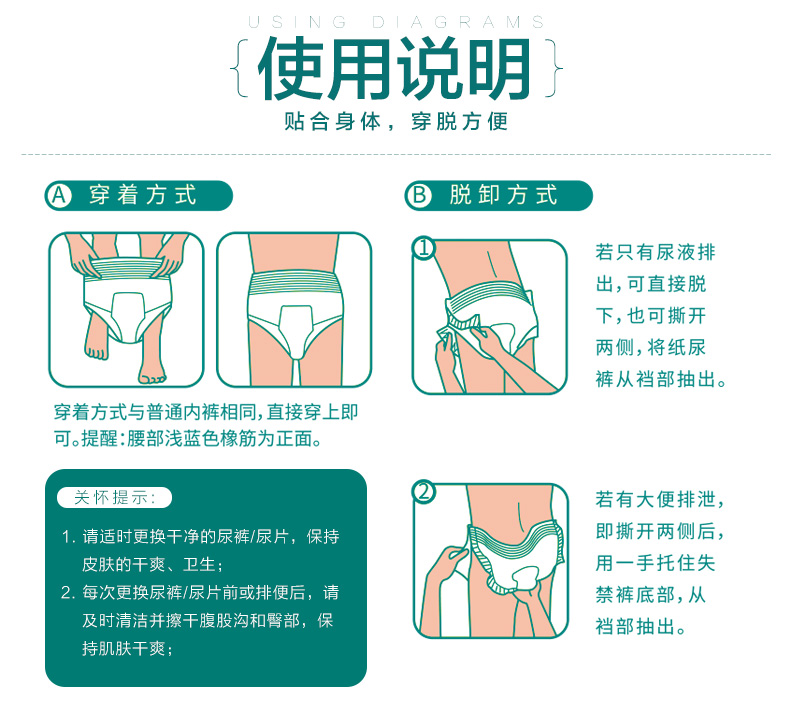 USING DIAGRAMS

{使用说明}

贴合身体，穿脱方便

A 穿着方式

穿着方式与普通内裤相同，直接穿上即可。提醒：腰部浅蓝色橡筋为正面。

关怀提示：

1. 请适时更换干净的尿裤/尿片，保持皮肤的干爽、卫生；
2. 每次更换尿裤/尿片前或排便后，请及时清洁并擦干腹股沟和臀部，保持肌肤干爽；

B 脱卸方式

1 若只有尿液排出，可直接脱下，也可撕开两侧，将纸尿裤从裆部抽出。

2 若有大便排泄，即撕开两侧后，用一手托住失禁裤底部，从裆部抽出。