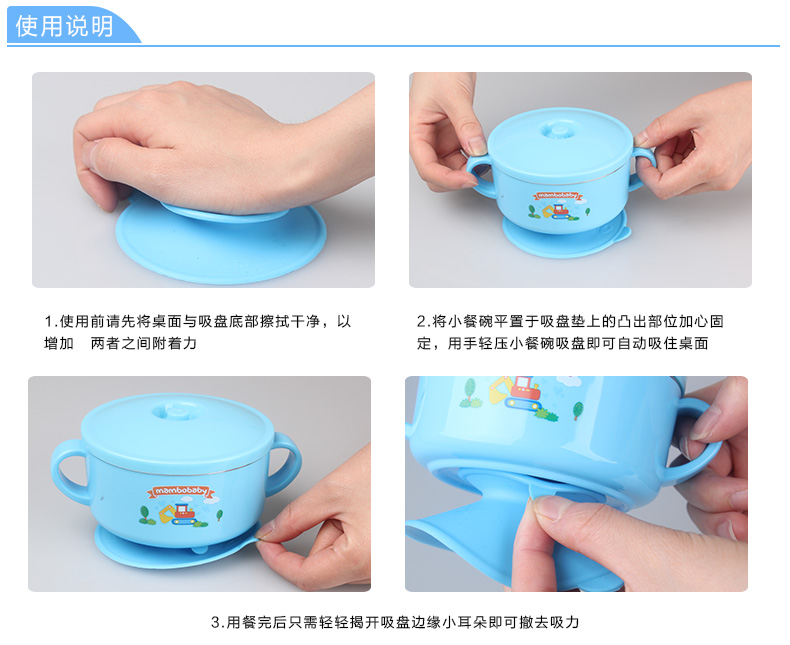 使用说明

mambobaby

1.使用前请先将桌面与吸盘底部擦拭干净，以增加 两者之间附着力

2.将小餐碗平置于吸盘垫上的凸出部位加心固定，用手轻压小餐碗吸盘即可自动吸住桌面

mambobaby

3.用餐完后只需轻轻揭开吸盘边缘小耳朵即可撤去吸力