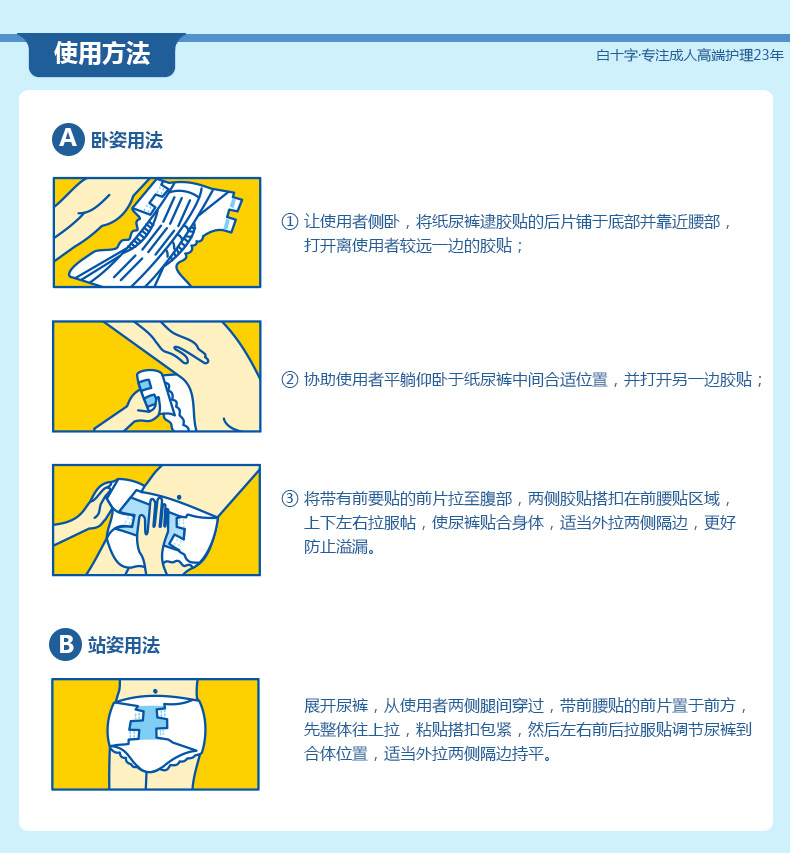 使用方法

白十字·专注成人高端护理23年

A 卧姿用法

① 让使用者侧卧，将纸尿裤逮胶贴的后片铺于底部并靠近腰部，打开离使用者较远一边的胶贴；

② 协助使用者平躺仰卧于纸尿裤中间合适位置，并打开另一边胶贴；

③ 将带有前要贴的前片拉至腹部，两侧胶贴搭扣在前腰贴区域，上下左右拉服帖，使尿裤贴合身体，适当外拉两侧隔边，更好防止溢漏。

B 站姿用法

展开尿裤，从使用者两侧腿间穿过，带前腰贴的前片置于前方，先整体往上拉，粘贴搭扣包紧，然后左右前后拉服贴调节尿裤到合体位置，适当外拉两侧隔边持平。