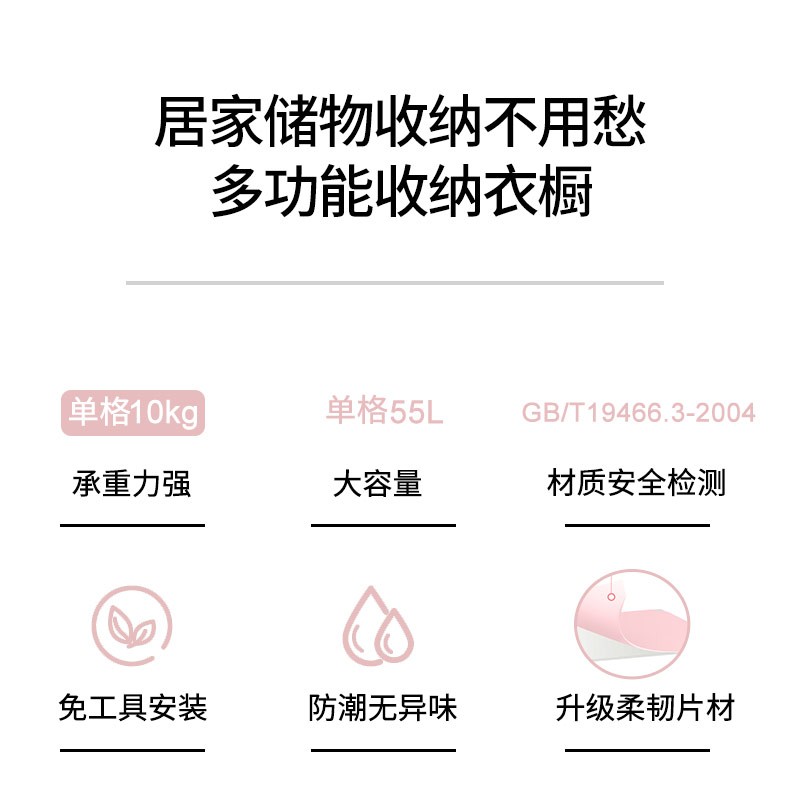 居家储物收纳不用愁
多功能收纳衣橱

单格10kg
承重力强

单格55L
大容量

GB/T19466.3-2004
材质安全检测

免工具安装

防潮无异味

升级柔韧片材