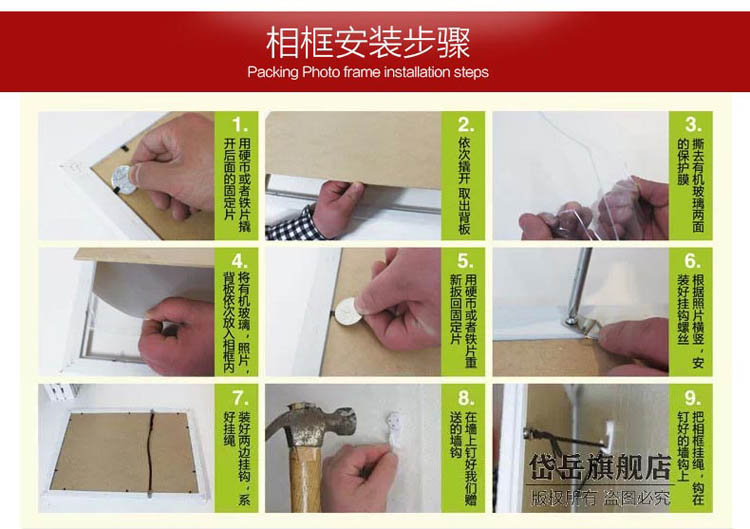 相框安装步骤
Packing Photo frame installation steps

1. 用硬币或者铁片撬开后面的固定片

2. 依次撬开 取出背板

3. 撕去有机玻璃两面的保护膜

4. 将有机玻璃，照片，背板依次放入相框内

5. 用硬币或者铁片重新扳回固定片

6. 根据照片横竖，安装好挂钩螺丝

7. 装好两边挂钩，系好挂绳

8. 在墙上钉好我们赠送的墙钩

9. 把相框挂绳，钩在钉好的墙钩上

岱岳旗舰店
版权所有 盗图必究