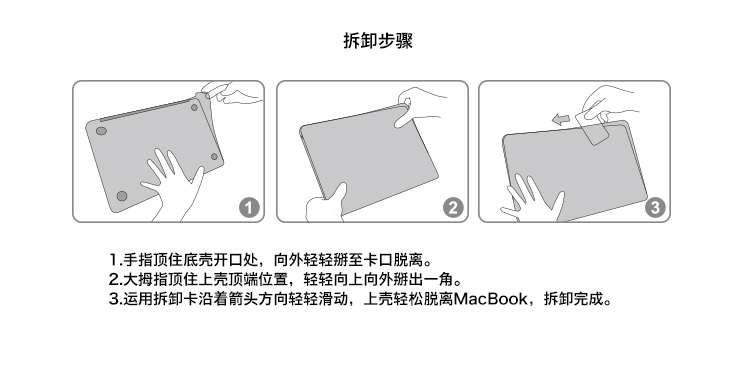 拆卸步骤

1

2

3

1.手指顶住底壳开口处，向外轻轻掰至卡口脱离。
2.大拇指顶住上壳顶端位置，轻轻向上向外掰出一角。
3.运用拆卸卡沿着箭头方向轻轻滑动，上壳轻松脱离MacBook，拆卸完成。