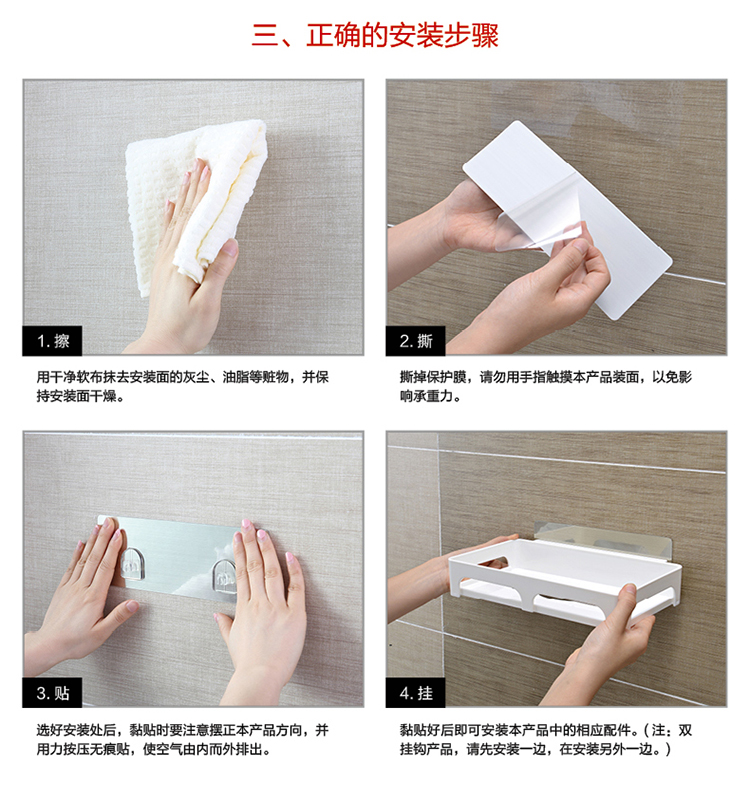 三、正确的安装步骤

1. 擦

用干净软布抹去安装面的灰尘、油脂等赃物，并保持安装面干燥。

2. 撕

撕掉保护膜，请勿用手指触摸本产品装面，以免影响承重力。

3. 贴

选好安装处后，黏贴时要注意摆正本产品方向，并用力按压无痕贴，使空气由内而外排出。

4. 挂

黏贴好后即可安装本产品中的相应配件。（注：双挂钩产品，请先安装一边，在安装另外一边。）