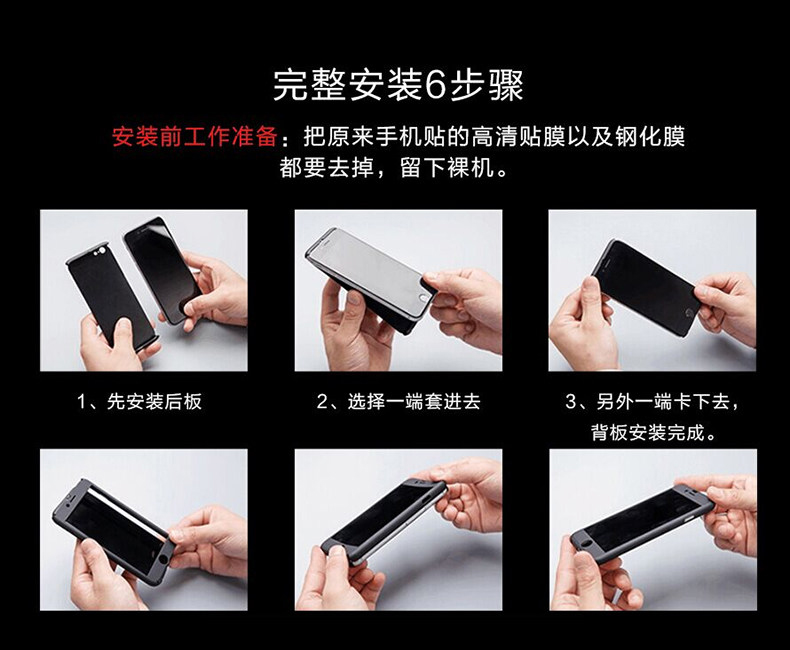 完整安装6步骤

安装前工作准备：把原来手机贴的高清贴膜以及钢化膜都要去掉，留下裸机。

1、先安装后板

2、选择一端套进去

3、另外一端卡下去，背板安装完成。