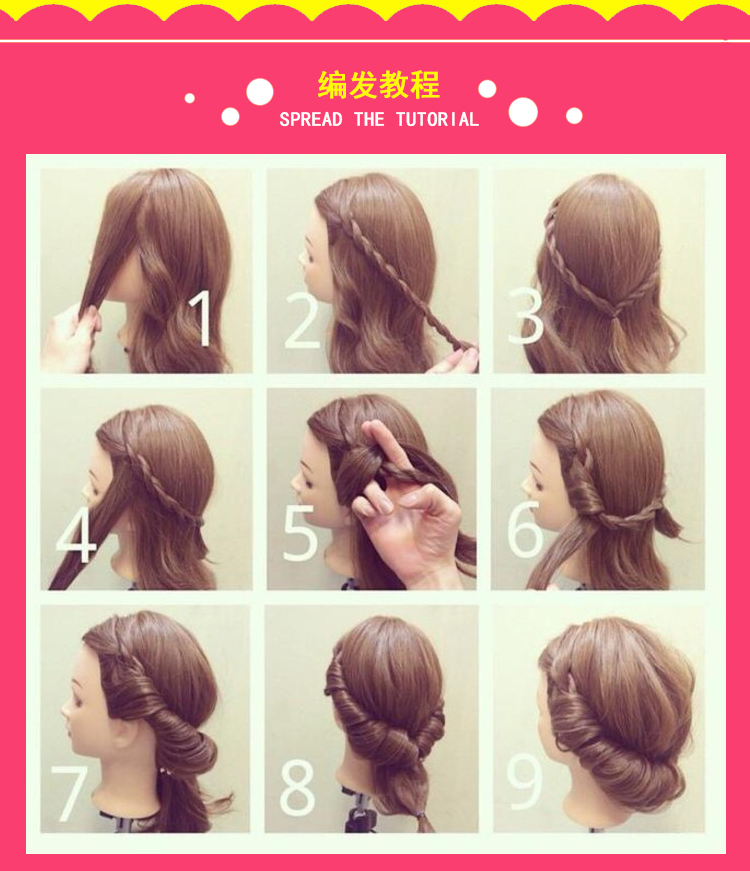 编发教程
SPREAD THE TUTORIAL

1
2
3
4
5
6
7
8
9