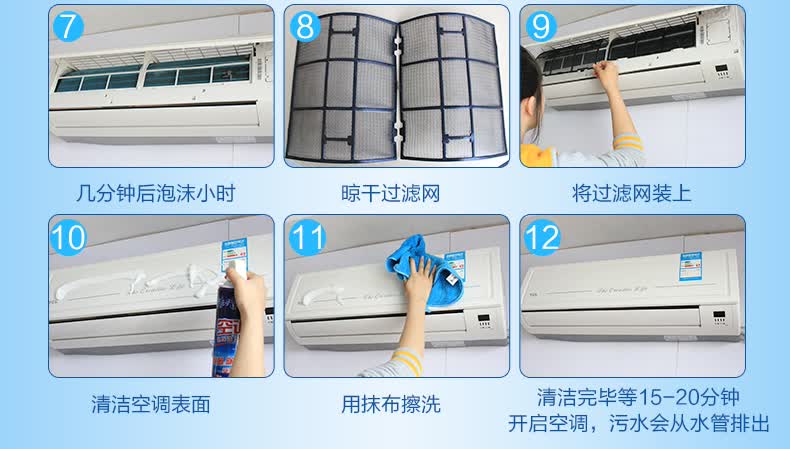 7

几分钟后泡沫小时

8

晾干过滤网

9

将过滤网装上

10

清洁空调表面

11

用抹布擦洗

12

清洁完毕等15-20分钟
开启空调，污水会从水管排出