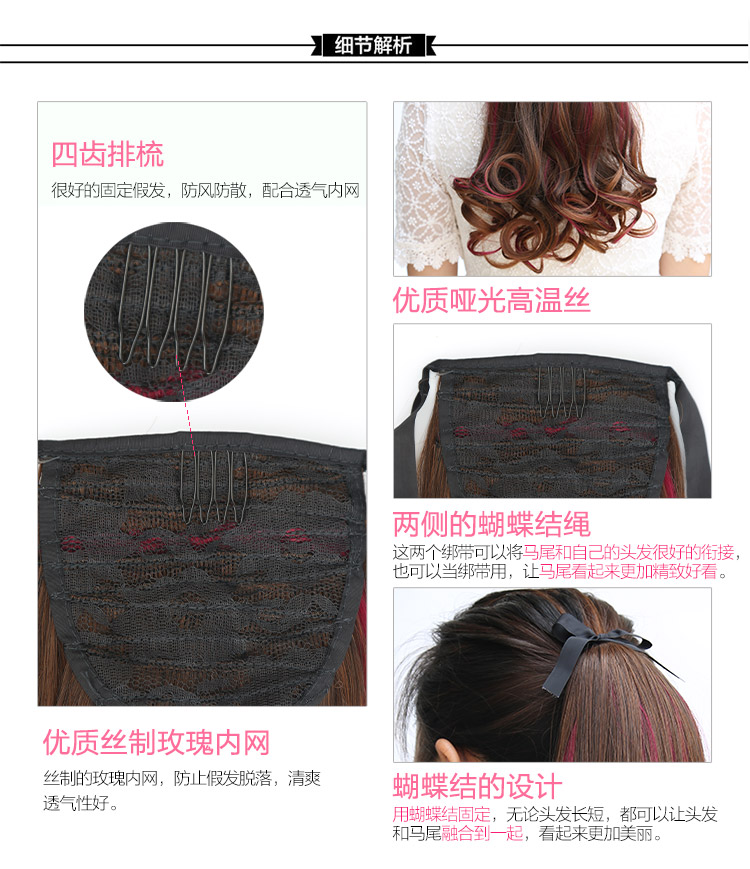 细节解析

四齿排梳
很好的固定假发，防风防散，配合透气内网

优质丝制玫瑰内网
丝制的玫瑰内网，防止假发脱落，清爽透气性好。

优质哑光高温丝

两侧的蝴蝶结绳
这两个绑带可以将马尾和自己的头发很好的衔接，也可以当绑带用，让马尾看起来更加精致好看。

蝴蝶结的设计
用蝴蝶结固定，无论头发长短，都可以让头发和马尾融合到一起，看起来更加美丽。