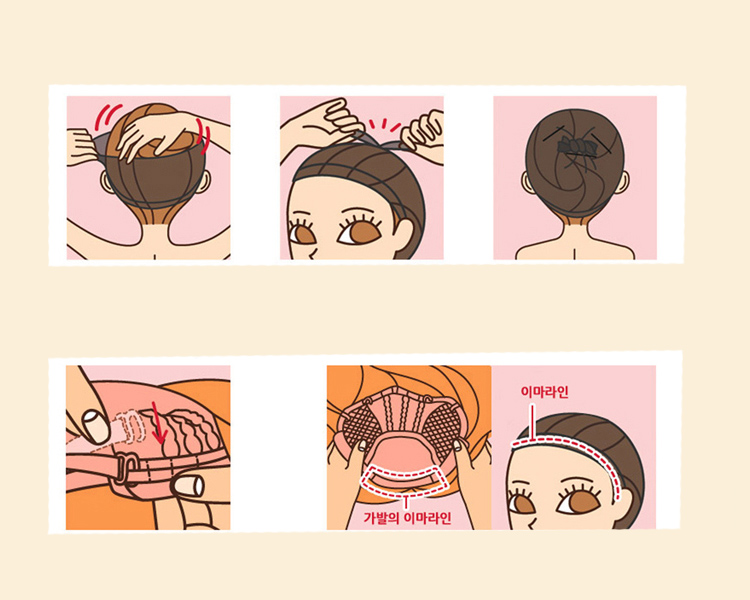 이마라인

가발의 이마라인