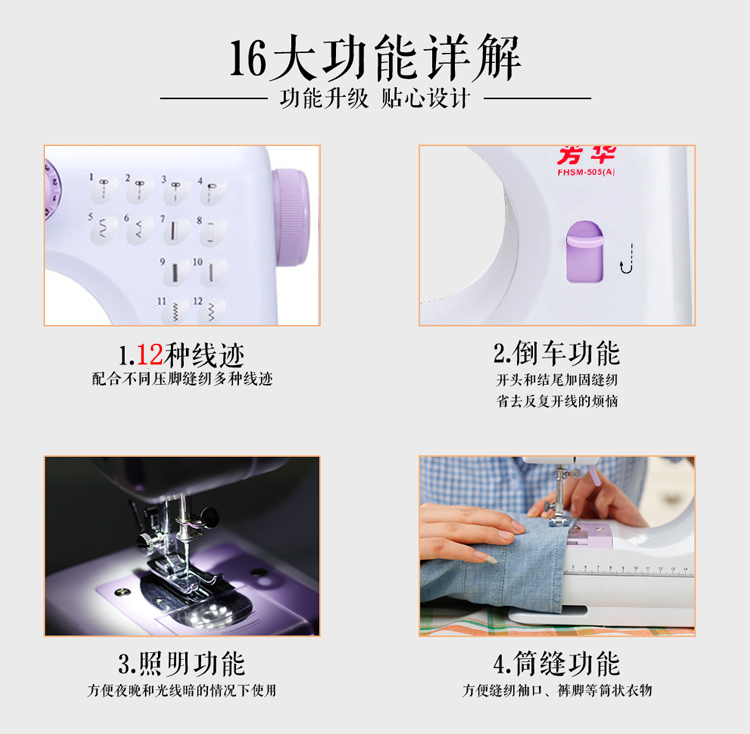 16大功能详解

功能升级 贴心设计

1 2 3 4 5 6 7 8 9 10 11 12

芳华
FHSM-505(A)

1.12种线迹
配合不同压脚缝纫多种线迹

2.倒车功能
开头和结尾加固缝纫
省去反复开线的烦恼

3.照明功能
方便夜晚和光线暗的情况下使用

4.筒缝功能
方便缝纫袖口、裤脚等筒状衣物