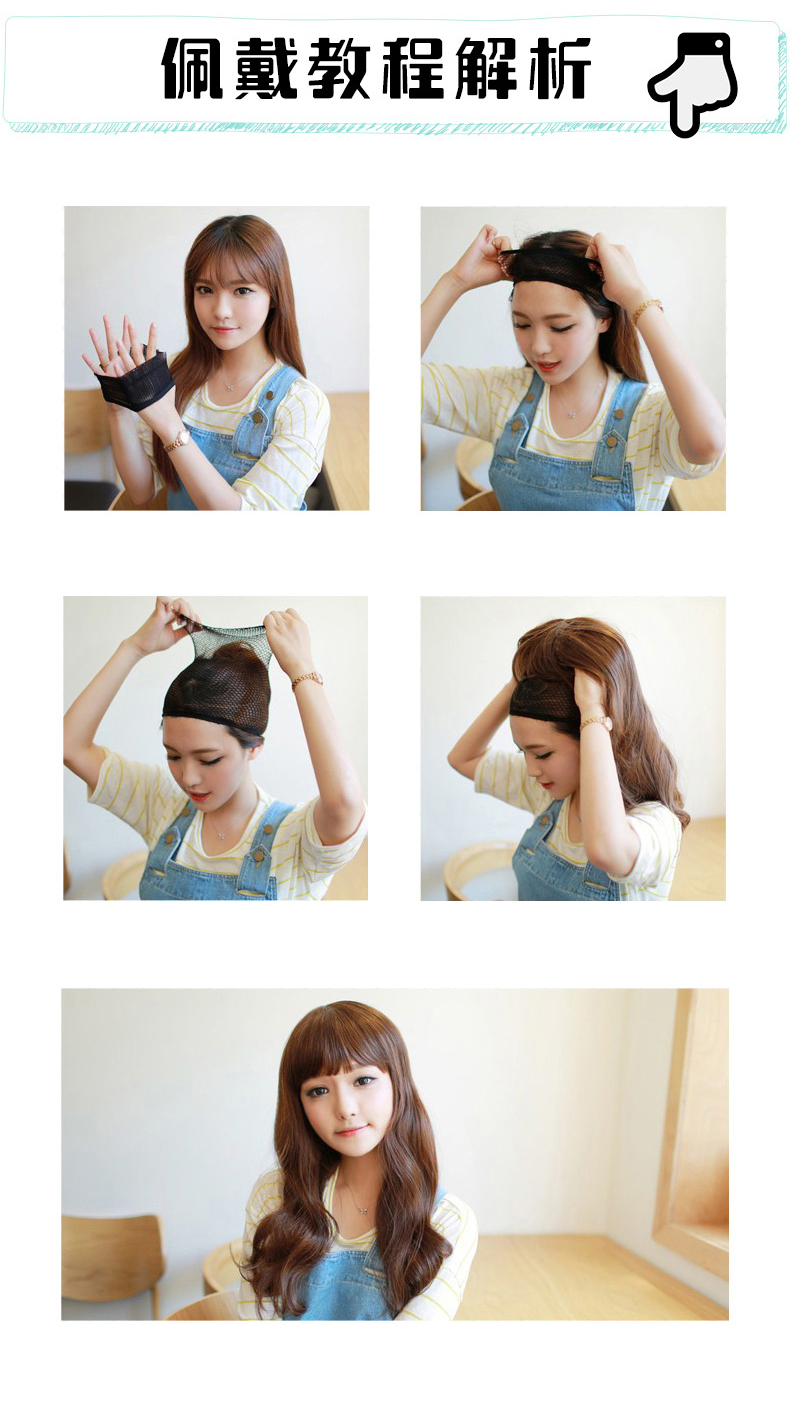 佩戴教程解析