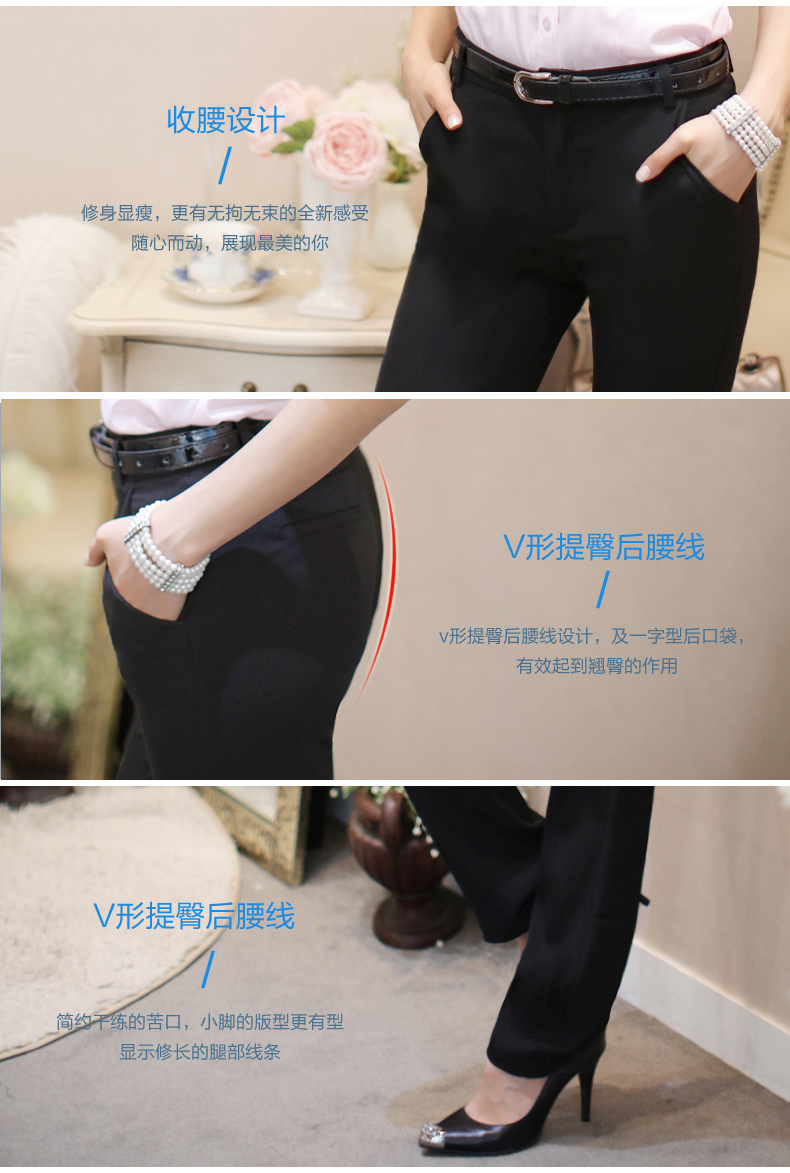 收腰设计

修身显瘦，更有无拘无束的全新感受
随心而动，展现最美的你

V形提臀后腰线

v形提臀后腰线设计，及一字型后口袋，
有效起到翘臀的作用

V形提臀后腰线

简约干练的苦口，小脚的版型更有型
显示修长的腿部线条