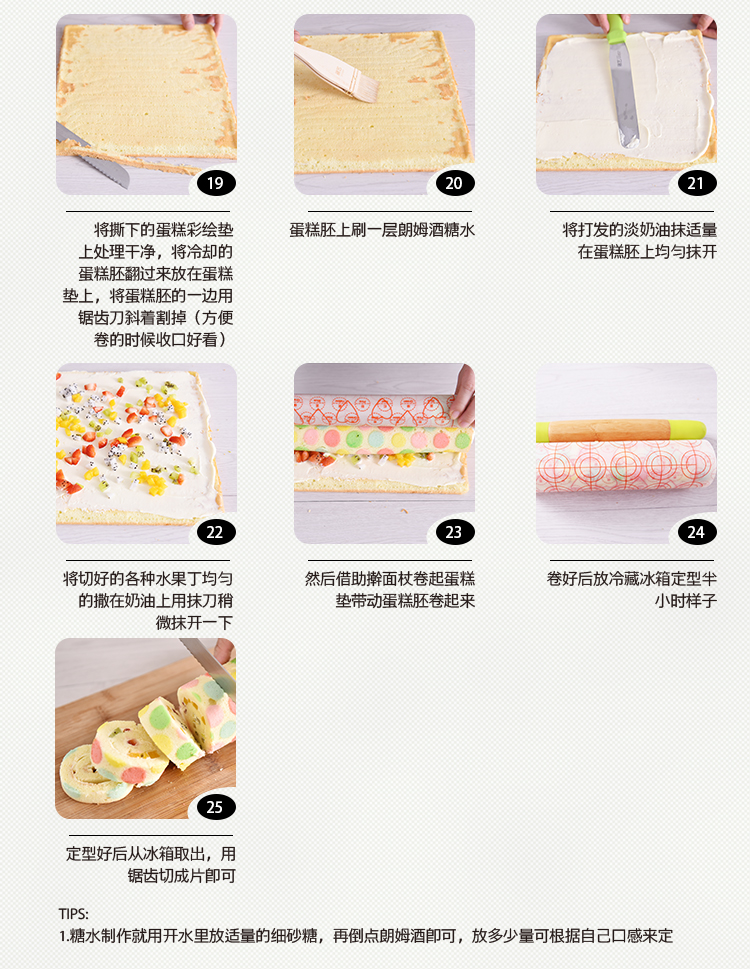 19

将撕下的蛋糕彩绘垫上处理干净，将冷却的蛋糕胚翻过来放在蛋糕垫上，将蛋糕胚的一边用锯齿刀斜着割掉（方便卷的时候收口好看）

20

蛋糕胚上刷一层朗姆酒糖水

21

将打发的淡奶油抹适量在蛋糕胚上均匀抹开

22

将切好的各种水果丁均匀的撒在奶油上用抹刀稍微抹开一下

23

然后借助擀面杖卷起蛋糕垫带动蛋糕胚卷起来

24

卷好后放冷藏冰箱定型半小时样子

25

定型好后从冰箱取出，用锯齿切成片即可

TIPS:
1.糖水制作就用开水里放适量的细砂糖，再倒点朗姆酒即可，放多少量可根据自己口感来定