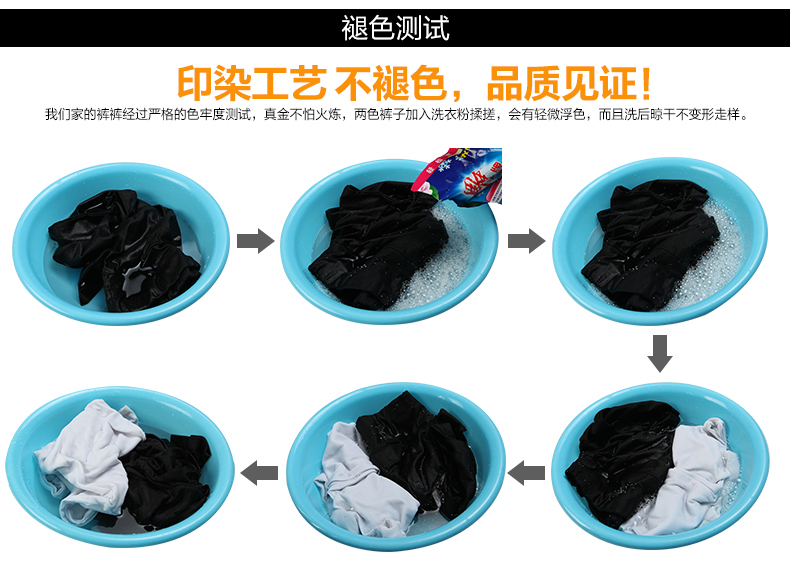 褪色测试

印染工艺 不褪色，品质见证！

我们家的裤裤经过严格的色牢度测试，真金不怕火炼，两色裤子加入洗衣粉揉搓，会有轻微浮色，而且洗后晾干不变形走样。