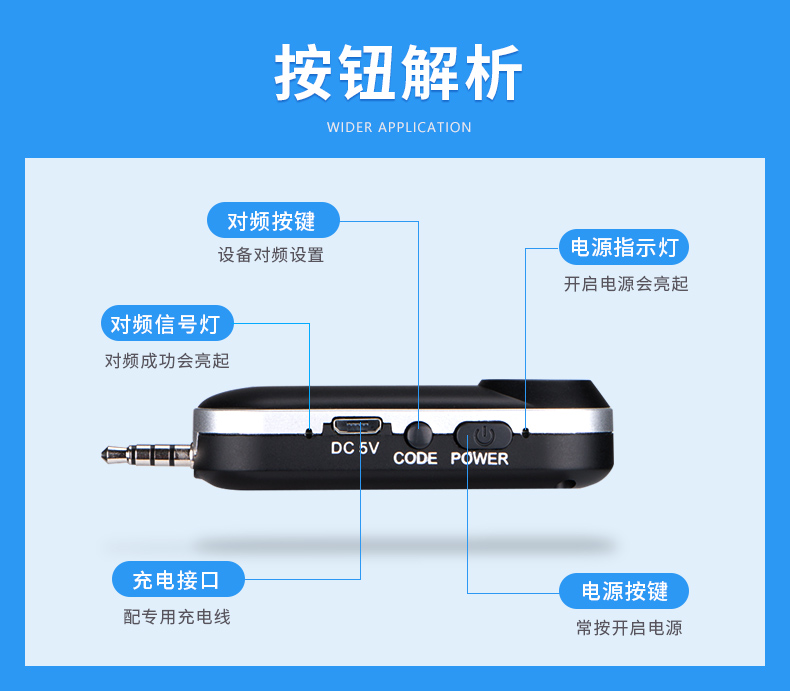 按钮解析

WIDER APPLICATION

对频按键
设备对频设置

电源指示灯
开启电源会亮起

对频信号灯
对频成功会亮起

DC 5V
CODE
POWER

充电接口
配专用充电线

电源按键
常按开启电源