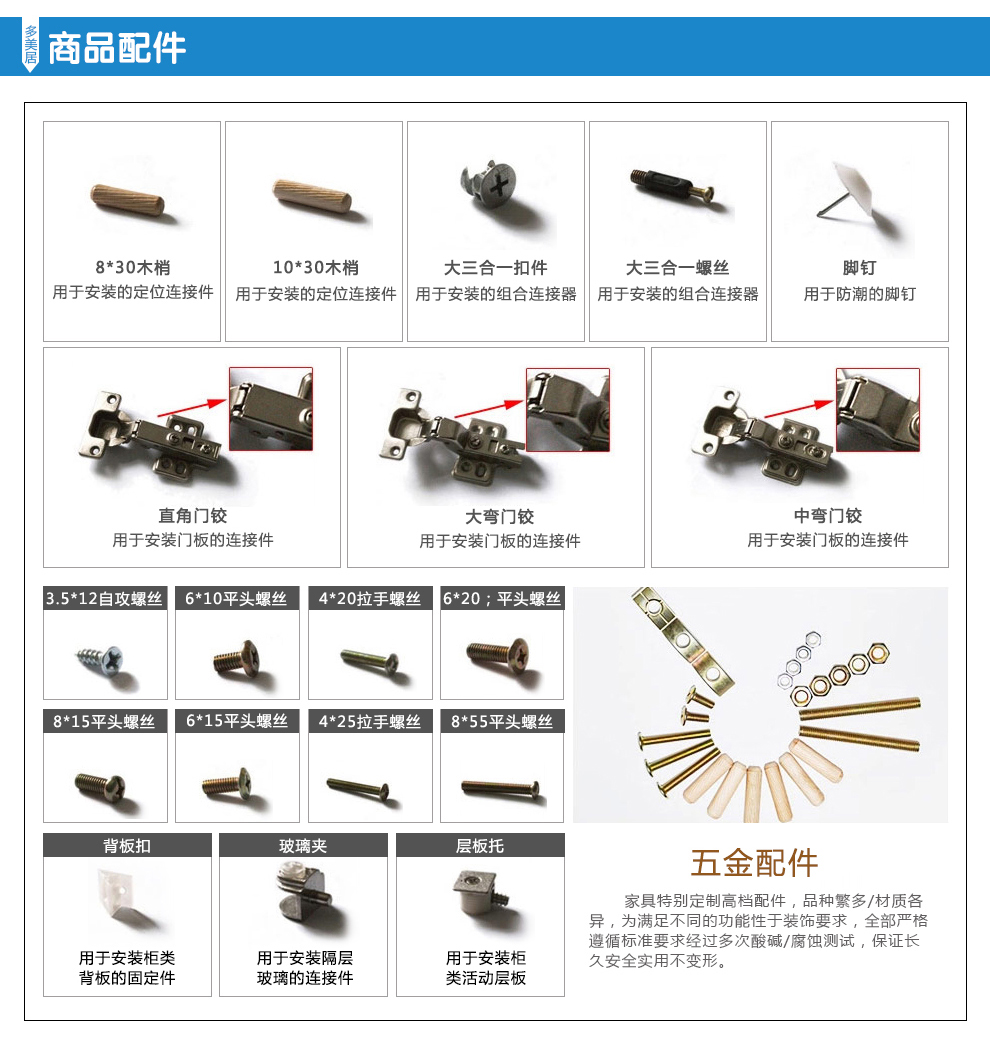 多美居 商品配件

8*30木梢
用于安装的定位连接件

10*30木梢
用于安装的定位连接件

大三合一扣件
用于安装的组合连接器

大三合一螺丝
用于安装的组合连接器

脚钉
用于防潮的脚钉

直角门铰
用于安装门板的连接件

大弯门铰
用于安装门板的连接件

中弯门铰
用于安装门板的连接件

3.5*12自攻螺丝

6*10平头螺丝

4*20拉手螺丝

6*20；平头螺丝

8*15平头螺丝

6*15平头螺丝

4*25拉手螺丝

8*55平头螺丝

背板扣
用于安装柜类背板的固定件

玻璃夹
用于安装隔层玻璃的连接件

层板托
用于安装柜类活动层板

五金配件

家具特别定制高档配件，品种繁多/材质各异，为满足不同的功能性于装饰要求，全部严格遵循标准要求经过多次酸碱/腐蚀测试，保证长久安全实用不变形。