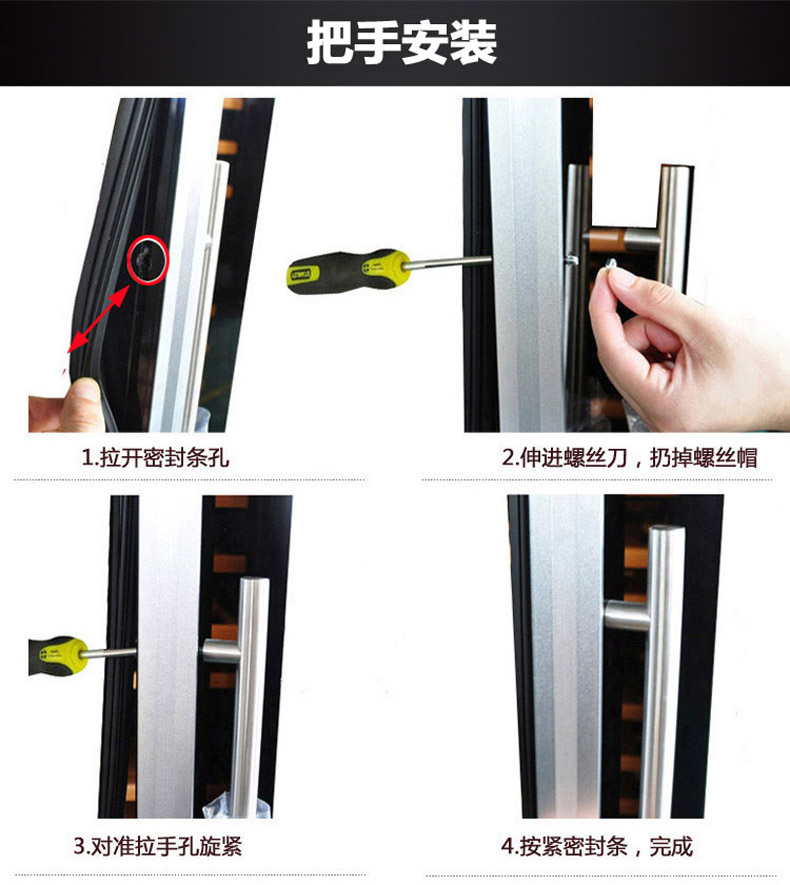 把手安装

1.拉开密封条孔

2.伸进螺丝刀，扔掉螺丝帽

3.对准拉手孔旋紧

4.按紧密封条，完成