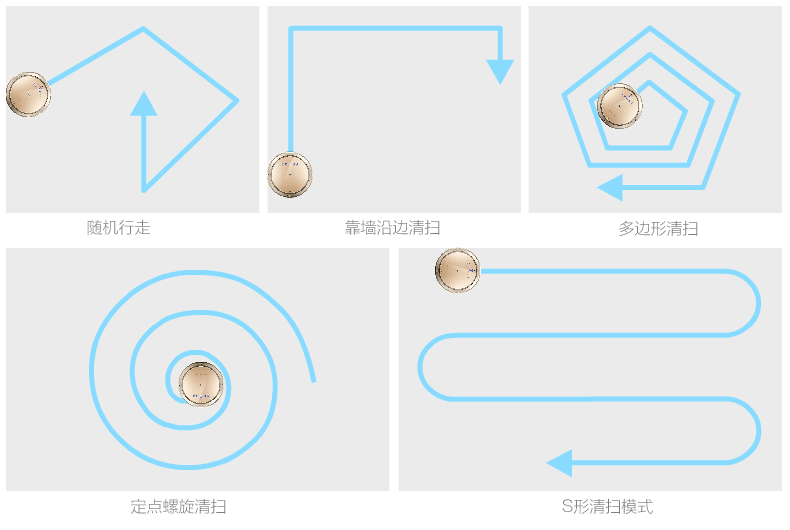 随机行走

靠墙沿边清扫

多边形清扫

定点螺旋清扫

S形清扫模式