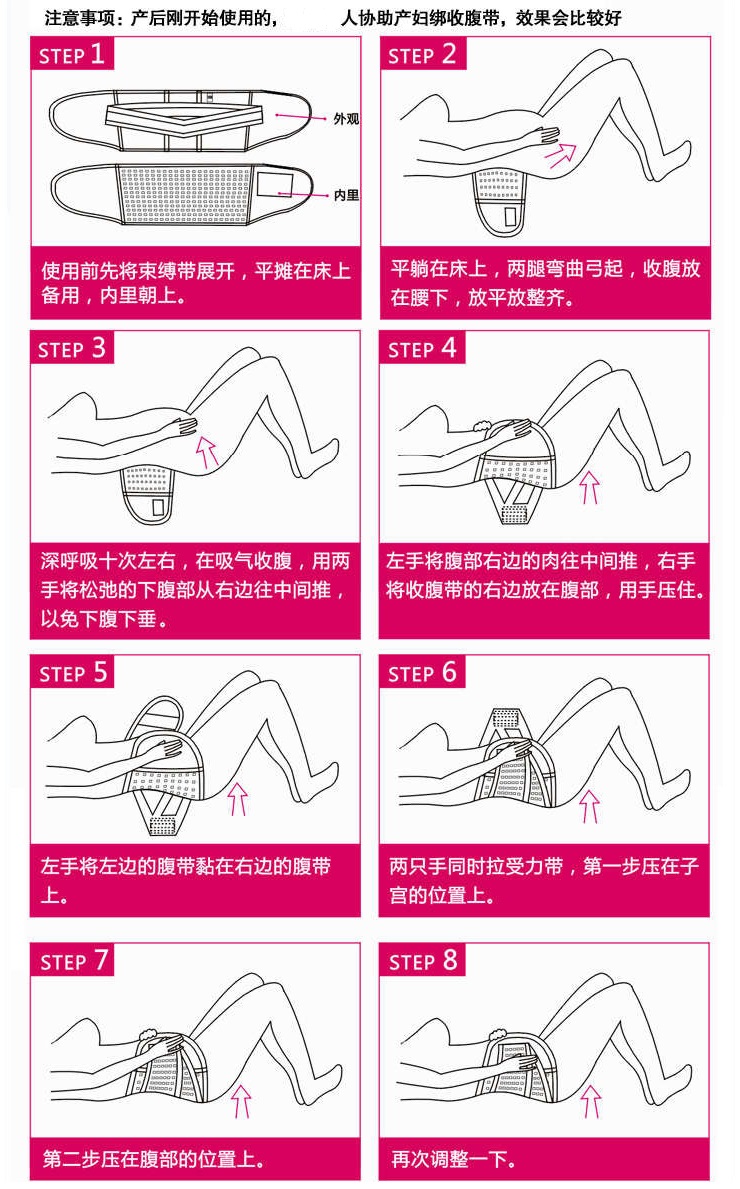 注意事项：产后刚开始使用的，　　　　人协助产妇绑收腹带，效果会比较好

STEP 1

外观

内里

使用前先将束缚带展开，平摊在床上备用，内里朝上。

STEP 2

平躺在床上，两腿弯曲弓起，收腹放在腰下，放平放整齐。

STEP 3

深呼吸十次左右，在吸气收腹，用两手将松弛的下腹部从右边往中间推，以免下腹下垂。

STEP 4

左手将腹部右边的肉往中间推，右手将收腹带的右边放在腹部，用手压住。

STEP 5

左手将左边的腹带黏在右边的腹带上。

STEP 6

两只手同时拉受力带，第一步压在子宫的位置上。

STEP 7

第二步压在腹部的位置上。

STEP 8

再次调整一下。