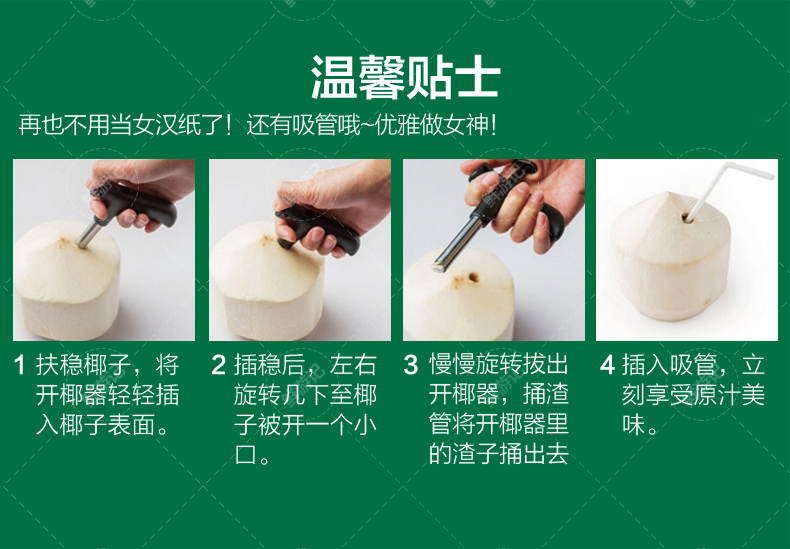 温馨贴士

再也不用当女汉纸了！还有吸管哦~优雅做女神！

1 扶稳椰子，将开椰器轻轻插入椰子表面。

2 插稳后，左右旋转几下至椰子被开一个小口。

3 慢慢旋转拔出开椰器，捅渣管将开椰器里的渣子捅出去

4 插入吸管，立刻享受原汁美味。