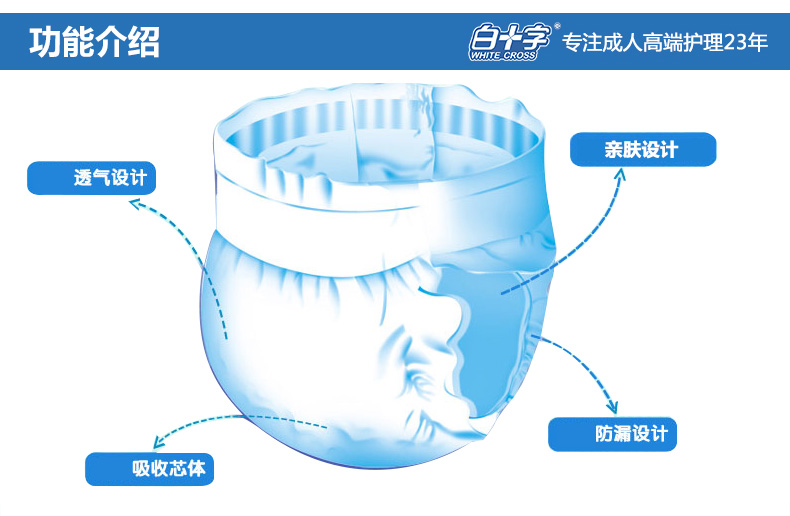 功能介绍

白十字®
WHITE CROSS

专注成人高端护理23年

透气设计

亲肤设计

防漏设计

吸收芯体