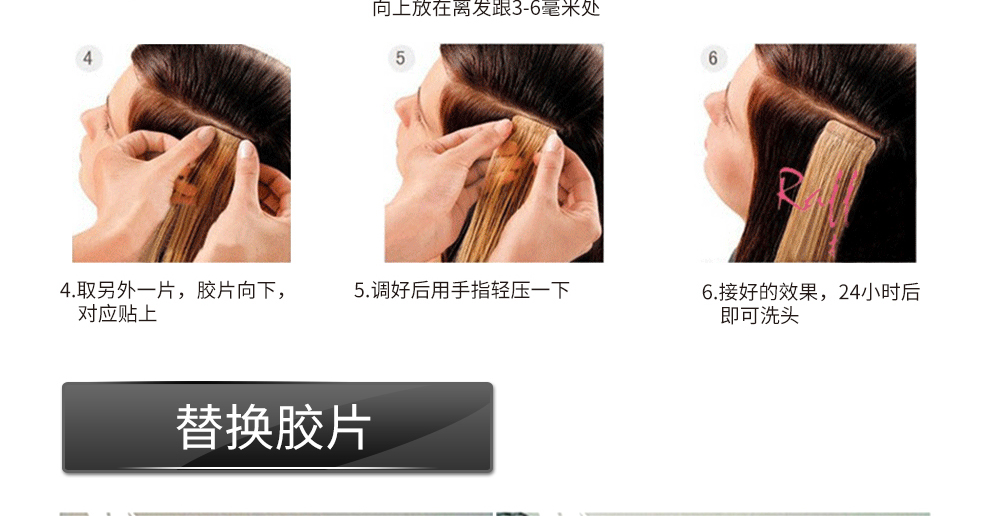 向上放在离发跟3-6毫米处

4

5

6

Rall

4.取另外一片，胶片向下，对应贴上

5.调好后用手指轻压一下

6.接好的效果，24小时后即可洗头

替换胶片