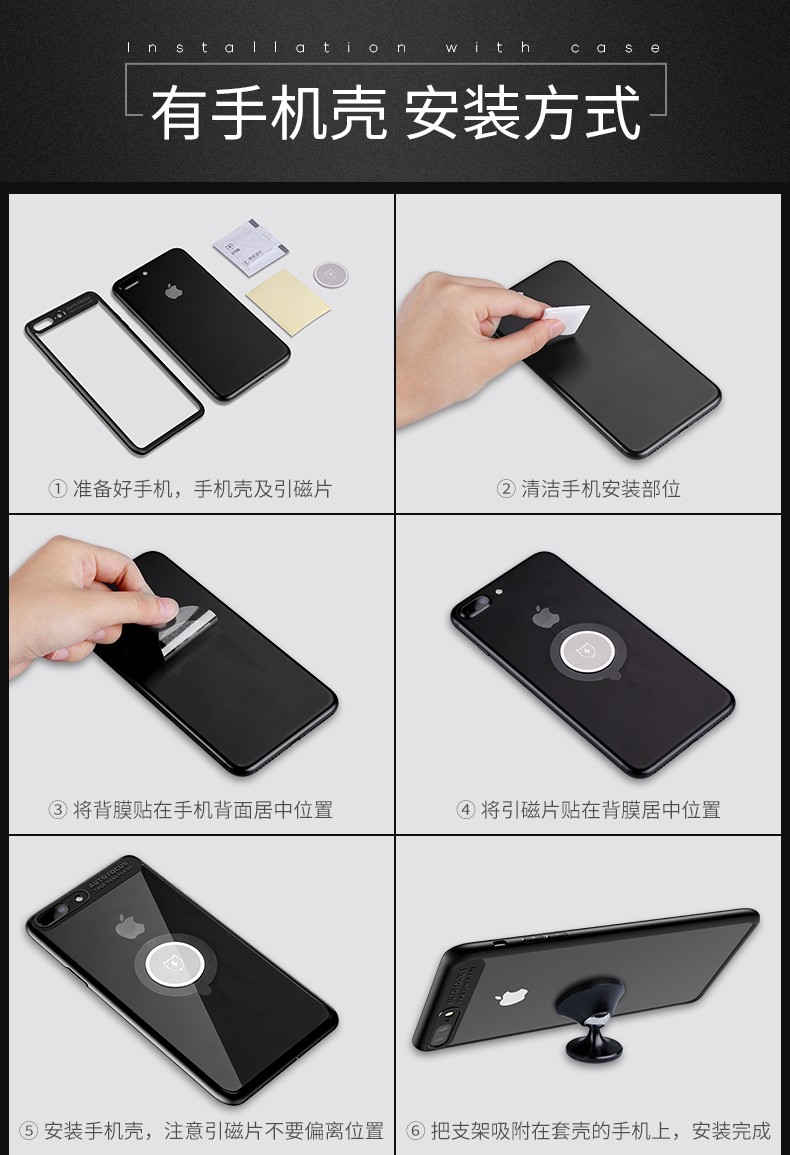 Installation with case

有手机壳 安装方式

① 准备好手机，手机壳及引磁片

② 清洁手机安装部位

③ 将背膜贴在手机背面居中位置

④ 将引磁片贴在背膜居中位置

⑤ 安装手机壳，注意引磁片不要偏离位置

⑥ 把支架吸附在套壳的手机上，安装完成