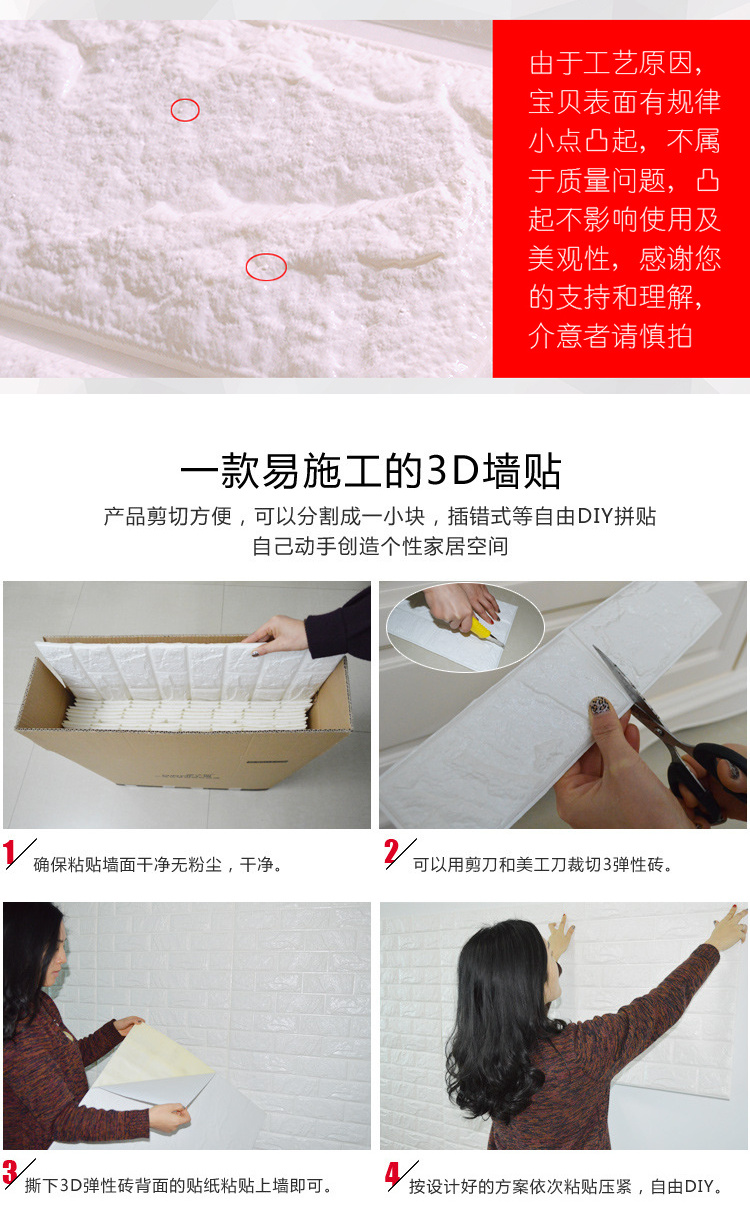 由于工艺原因，宝贝表面有规律小点凸起，不属于质量问题，凸起不影响使用及美观性，感谢您的支持和理解，介意者请慎拍

一款易施工的3D墙贴

产品剪切方便，可以分割成一小块，插错式等自由DIY拼贴
自己动手创造个性家居空间

1 确保粘贴墙面干净无粉尘，干净。

2 可以用剪刀和美工刀裁切3弹性砖。

3 撕下3D弹性砖背面的贴纸粘贴上墙即可。

4 按设计好的方案依次粘贴压紧，自由DIY。