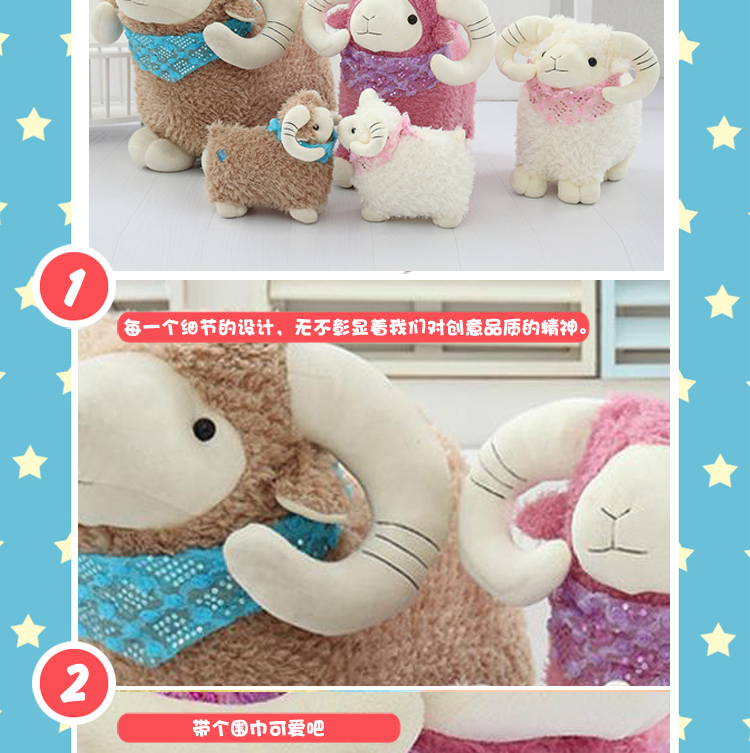 1

每一个细节的设计，无不彰显着我们对创意品质的精神。

2

带个围巾可爱吧