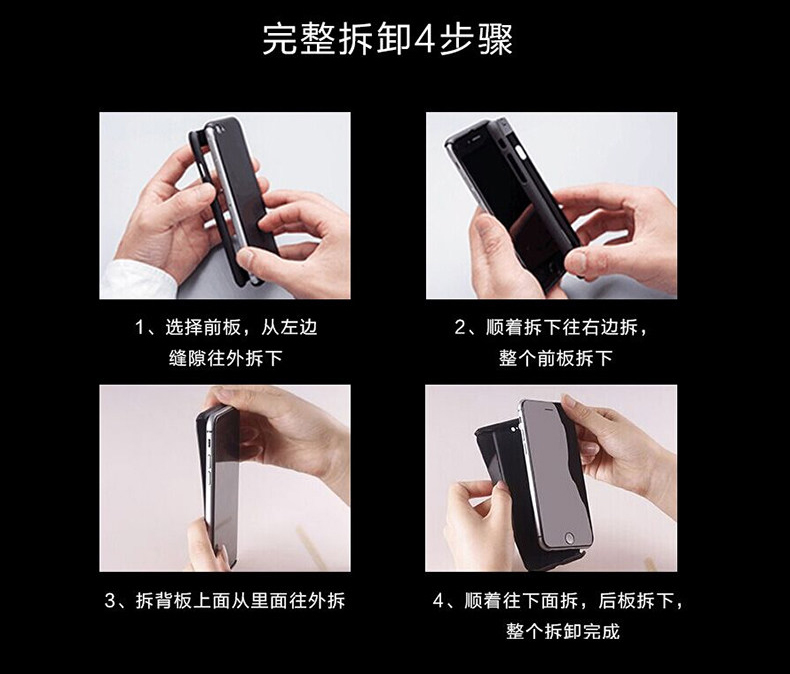 完整拆卸4步骤

1、选择前板，从左边缝隙往外拆下

2、顺着拆下往右边拆，整个前板拆下

3、拆背板上面从里面往外拆

4、顺着往下面拆，后板拆下，整个拆卸完成