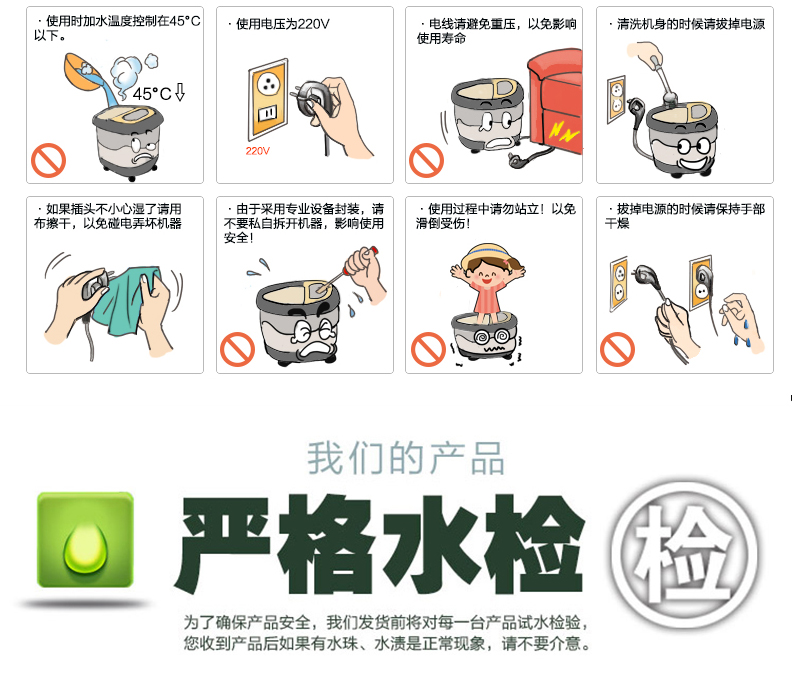 · 使用时加水温度控制在45°C以下。

45°C

· 使用电压为220V

220V

· 电线请避免重压，以免影响使用寿命

· 清洗机身的时候请拔掉电源

· 如果插头不小心湿了请用布擦干，以免碰电弄坏机器

· 由于采用专业设备封装，请不要私自拆开机器，影响使用安全！

· 使用过程中请勿站立！以免滑倒受伤！

· 拔掉电源的时候请保持手部干燥

我们的产品

严格水检

检

为了确保产品安全，我们发货前将对每一台产品试水检验，您收到产品后如果有水珠、水渍是正常现象，请不要介意。