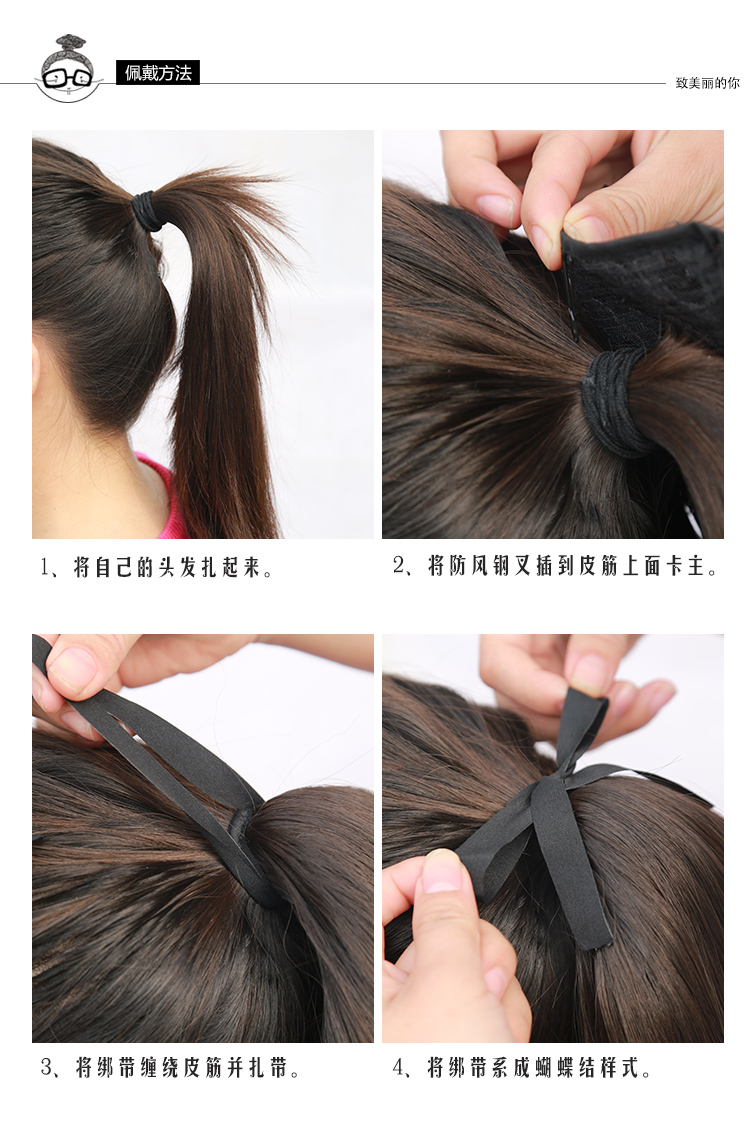 佩戴方法

致美丽的你

1、将自己的头发扎起来。

2、将防风钢叉插到皮筋上面卡主。

3、将绑带缠绕皮筋并扎带。

4、将绑带系成蝴蝶结样式。