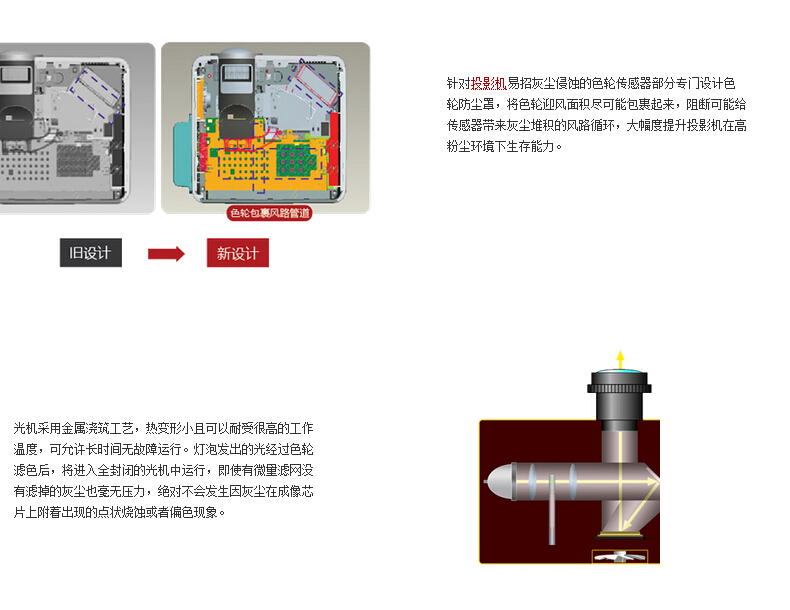 色轮包裹风路管道

旧设计

新设计

针对投影机易招灰尘侵蚀的色轮传感器部分专门设计色轮防尘罩，将色轮迎风面积尽可能包裹起来，阻断可能给传感器带来灰尘堆积的风路循环，大幅度提升投影机在高粉尘环境下生存能力。

光机采用金属浇筑工艺，热变形小且可以耐受很高的工作温度，可允许长时间无故障运行。灯泡发出的光经过色轮滤色后，将进入全封闭的光机中运行，即使有微量滤网没有滤掉的灰尘也毫无压力，绝对不会发生因灰尘在成像芯片上附着出现的点状烧蚀或者偏色现象。