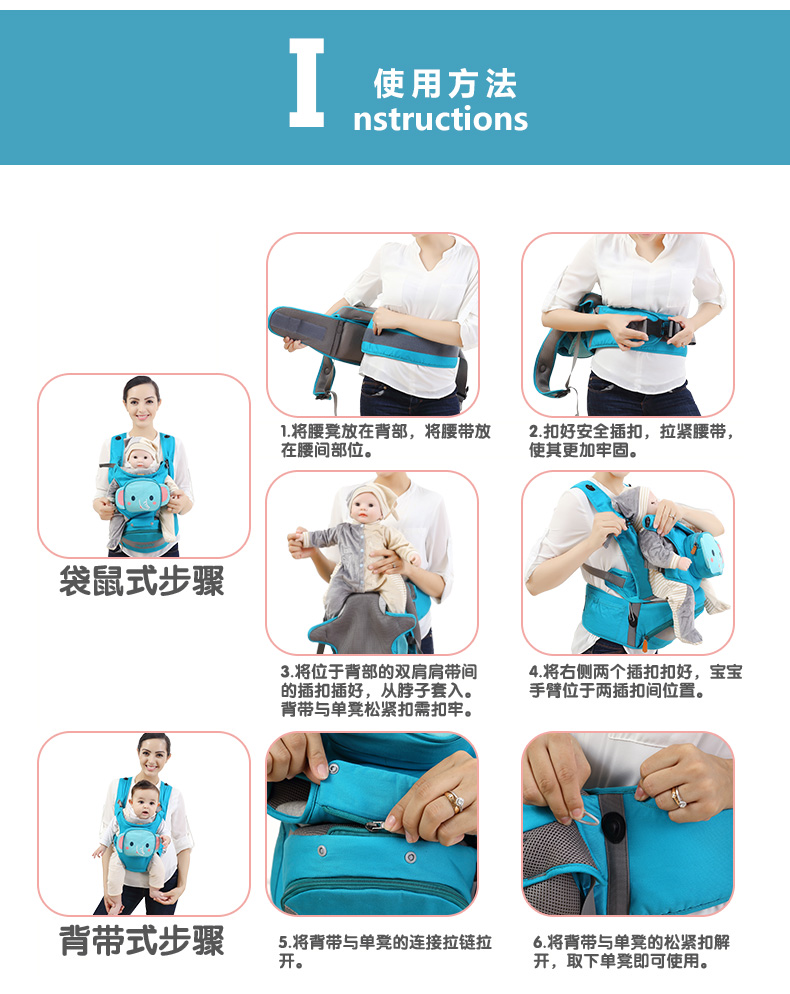 I 使用方法
nstructions

袋鼠式步骤

1.将腰凳放在背部，将腰带放在腰间部位。

2.扣好安全插扣，拉紧腰带，使其更加牢固。

3.将位于背部的双肩肩带间的插扣插好，从脖子套入。背带与单凳松紧扣需扣牢。

4.将右侧两个插扣扣好，宝宝手臂位于两插扣间位置。

背带式步骤

5.将背带与单凳的连接拉链拉开。

6.将背带与单凳的松紧扣解开，取下单凳即可使用。