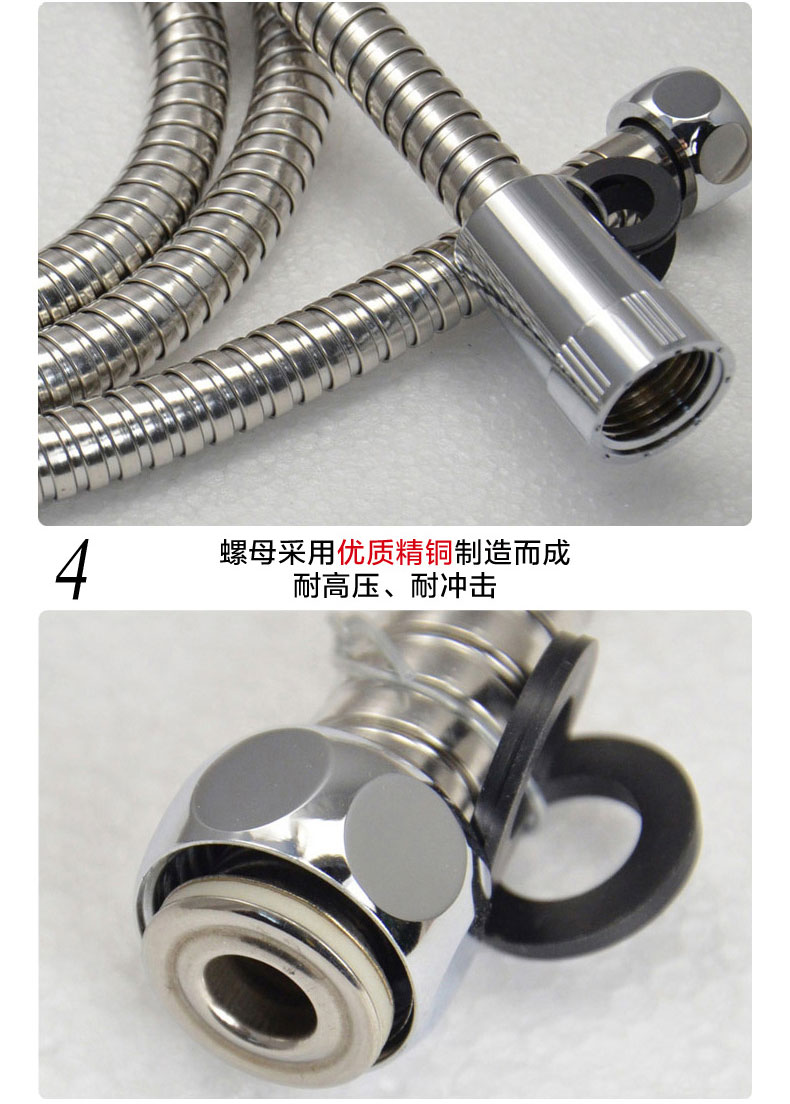 4

螺母采用优质精铜制造而成
耐高压、耐冲击