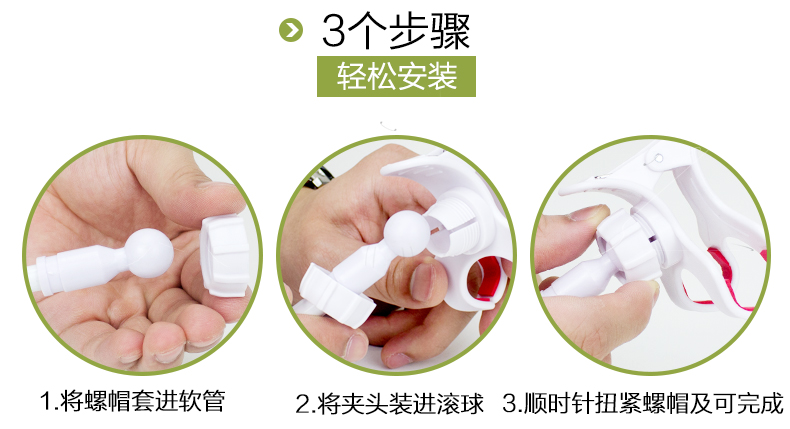 3个步骤
轻松安装

1.将螺帽套进软管

2.将夹头装进滚球

3.顺时针扭紧螺帽及可完成