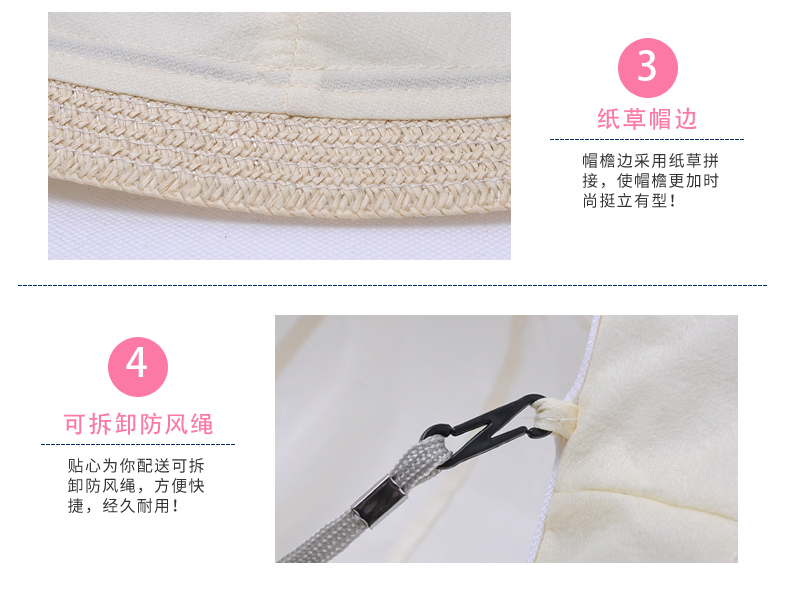 3

纸草帽边

帽檐边采用纸草拼接，使帽檐更加时尚挺立有型！

4

可拆卸防风绳

贴心为你配送可拆卸防风绳，方便快捷，经久耐用！